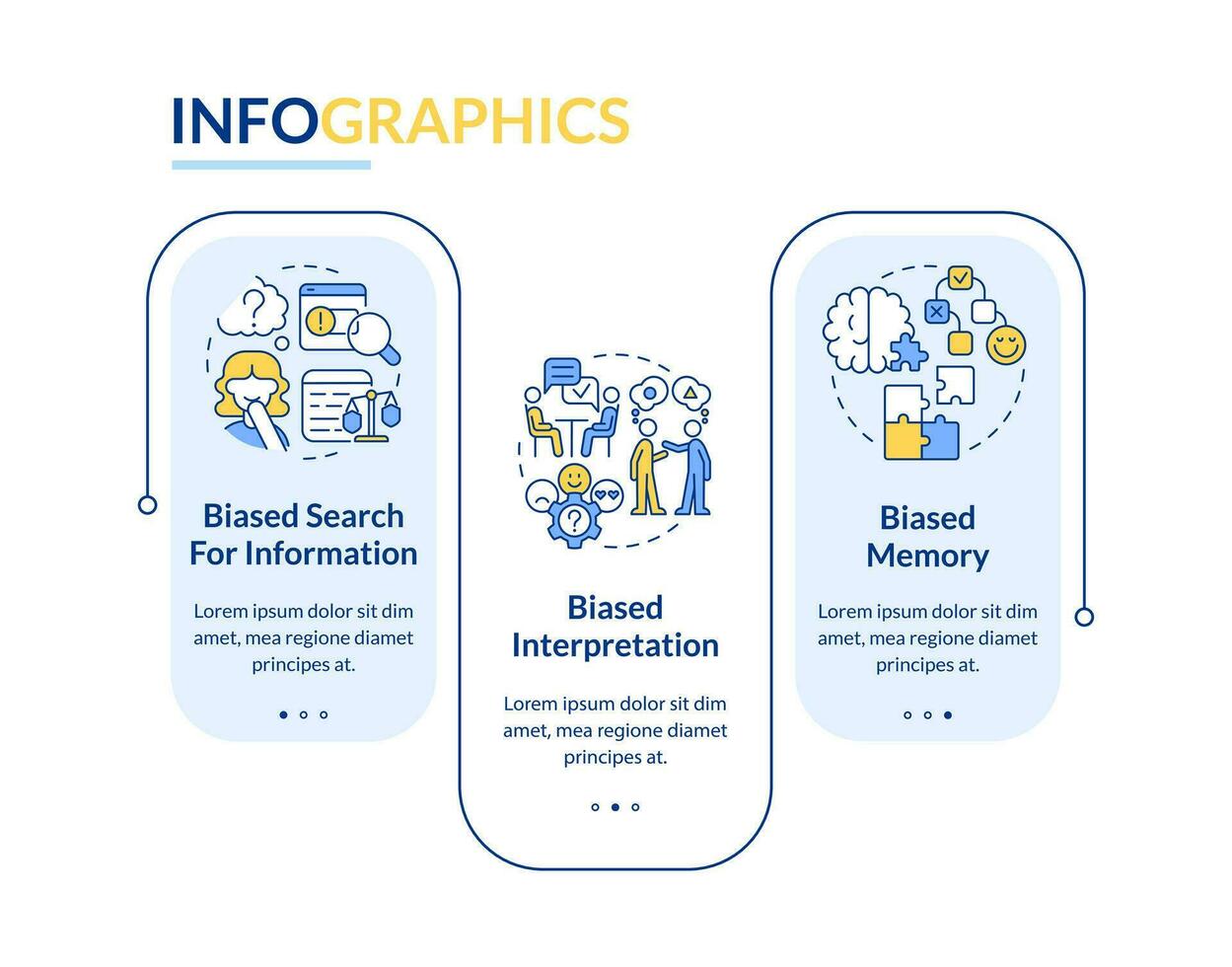 INFOGRAPHICS

Biased Search For Information

Lorem ipsum dolor sit dim amet, mea regione diamet principes at.

Biased Interpretation

Lorem ipsum dolor sit dim amet, mea regione diamet principes at.

Biased Memory

Lorem ipsum dolor sit dim amet, mea regione diamet principes at.