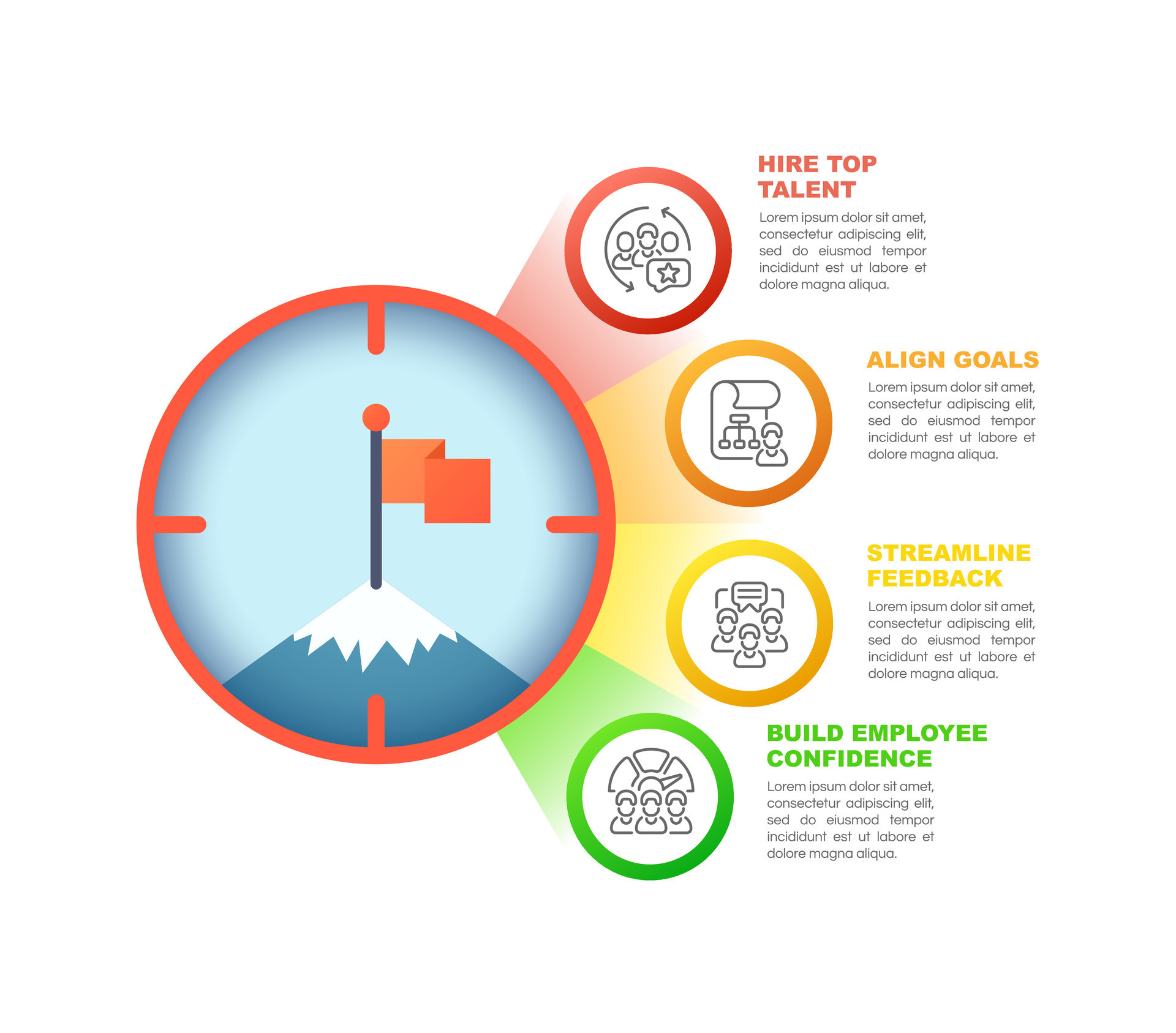 HIRE TOP TALENT

Lorem ipsum dolor sit amet, consectetur adipiscing elit, sed do eiusmod tempor incididunt est ut labore et dolore magna aliqua.

ALIGN GOALS

Lorem ipsum dolor sit amet, consectetur adipiscing elit, sed do eiusmod tempor incididunt est ut labore et dolore magna aliqua.

STREAMLINE FEEDBACK

Lorem ipsum dolor sit amet, consectetur adipiscing elit, sed do eiusmod tempor incididunt est ut labore et dolore magna aliqua.

BUILD EMPLOYEE CONFIDENCE

Lorem ipsum dolor sit amet, consectetur adipiscing elit, sed do eiusmod tempor incididunt est ut labore et dolore magna aliqua.