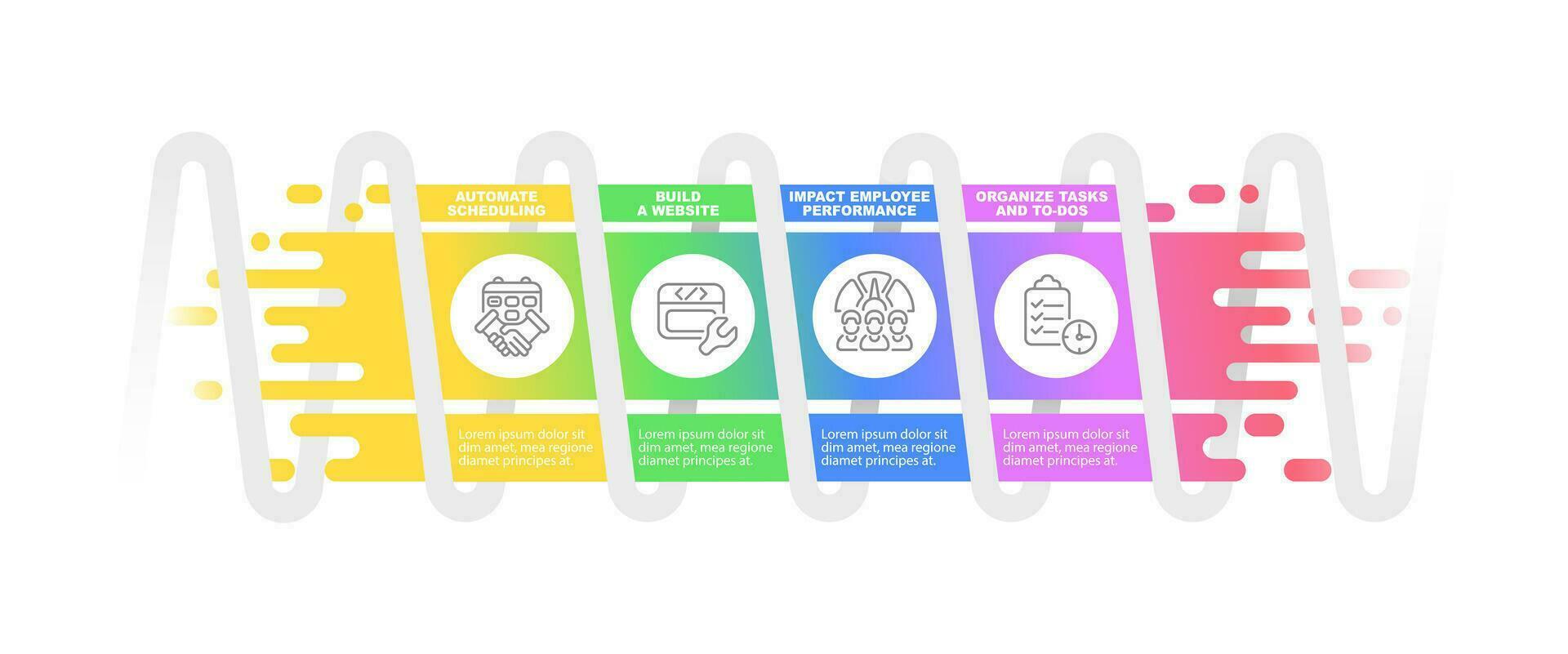 AUTOMATE SCHEDULING

Lorem ipsum dolor sit dim amet, mea regione diamet principes at.

BUILD A WEBSITE

Lorem ipsum dolor sit dim amet, mea regione diamet principes at.

IMPACT EMPLOYEE PERFORMANCE

Lorem ipsum dolor sit dim amet, mea regione diamet principes at.

ORGANIZE TASKS AND TO-DOS

Lorem ipsum dolor sit dim amet, mea regione diamet principes at.