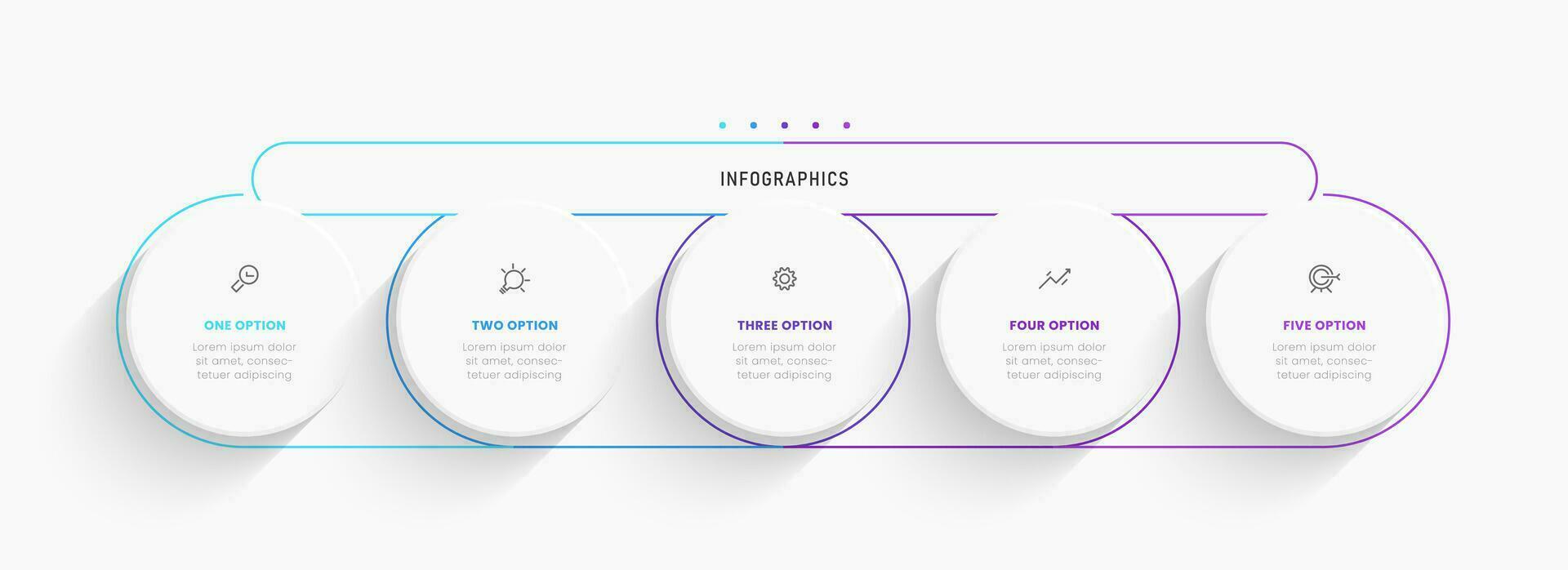 INFOGRAPHICS

ONE OPTION
Lorem ipsum dolor sit amet, consectetuer adipiscing

TWO OPTION
Lorem ipsum dolor sit amet, consectetuer adipiscing

THREE OPTION
Lorem ipsum dolor sit amet, consectetuer adipiscing

FOUR OPTION
Lorem ipsum dolor sit amet, consectetuer adipiscing

FIVE OPTION
Lorem ipsum dolor sit amet, consectetuer adipiscing