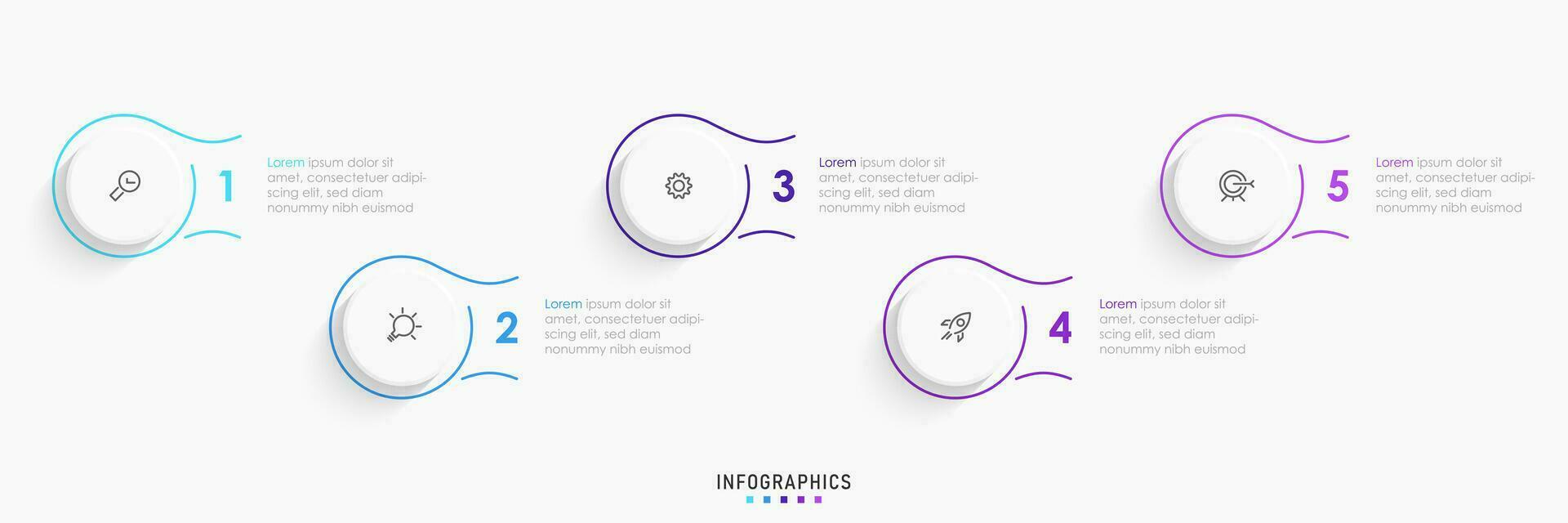 1

Lorem ipsum dolor sit amet, consectetuer adipiscing elit, sed diam nonummy nibh euismod

2

Lorem ipsum dolor sit amet, consectetuer adipiscing elit, sed diam nonummy nibh euismod

3

Lorem ipsum dolor sit amet, consectetuer adipiscing elit, sed diam nonummy nibh euismod

4

Lorem ipsum dolor sit amet, consectetuer adipiscing elit, sed diam nonummy nibh euismod

5

Lorem ipsum dolor sit amet, consectetuer adipiscing elit, sed diam nonummy nibh euismod

INFOGRAPHICS