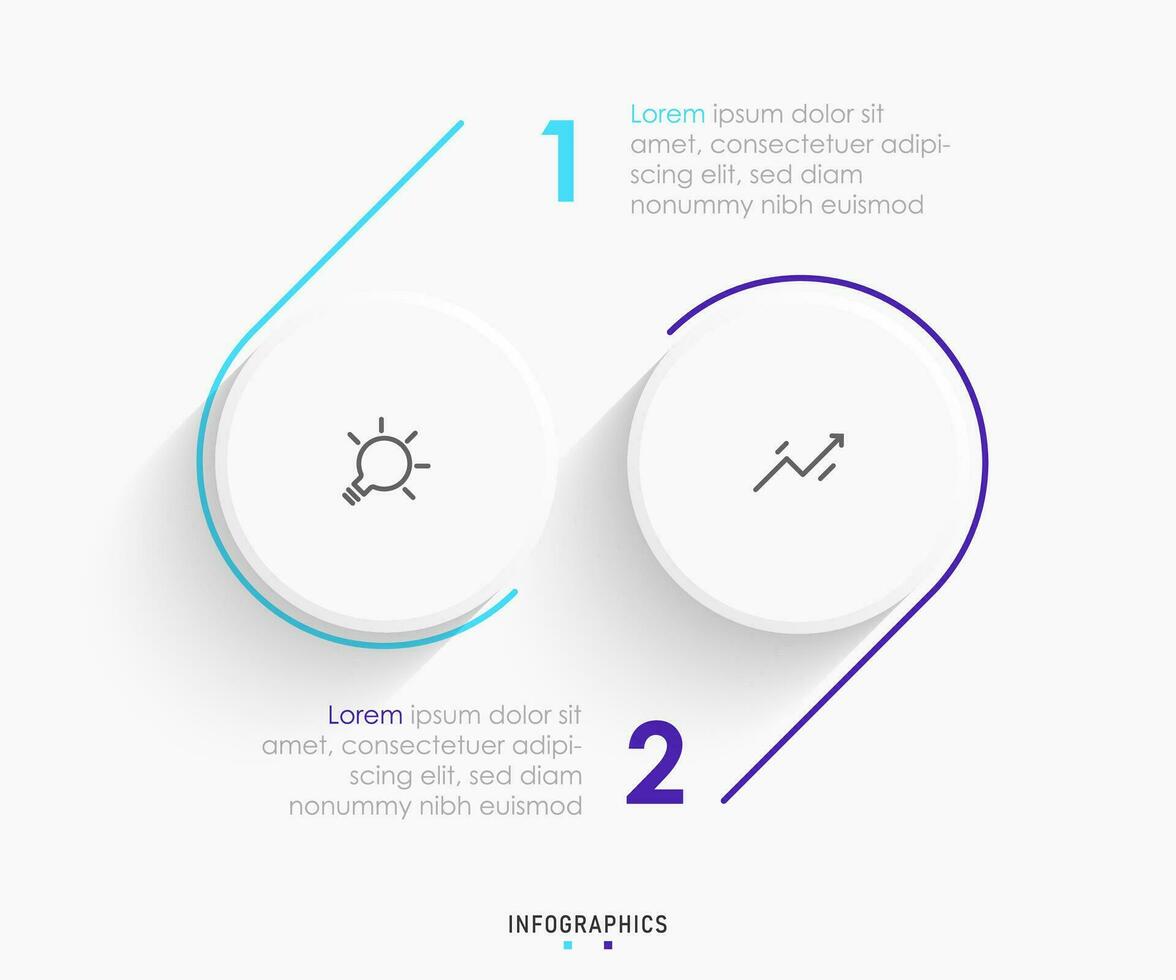 1

Lorem ipsum dolor sit amet, consectetuer adipiscing elit, sed diam nonummy nibh euismod

Lorem ipsum dolor sit amet, consectetuer adipiscing elit, sed diam nonummy nibh euismod

2

INFOGRAPHICS