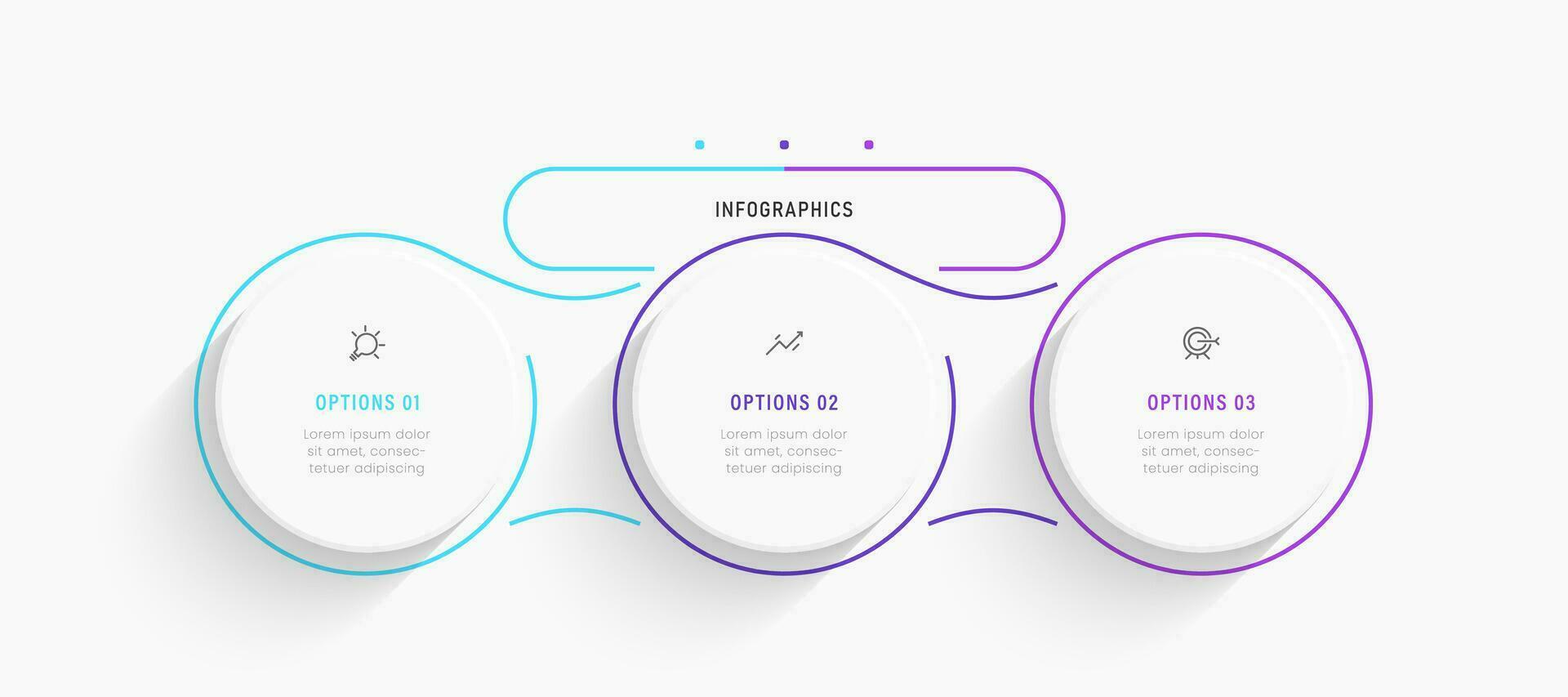 INFOGRAPHICS

OPTIONS 01

Lorem ipsum dolor sit amet, consectetuer adipiscing

OPTIONS 02

Lorem ipsum dolor sit amet, consectetuer adipiscing

OPTIONS 03

Lorem ipsum dolor sit amet, consectetuer adipiscing