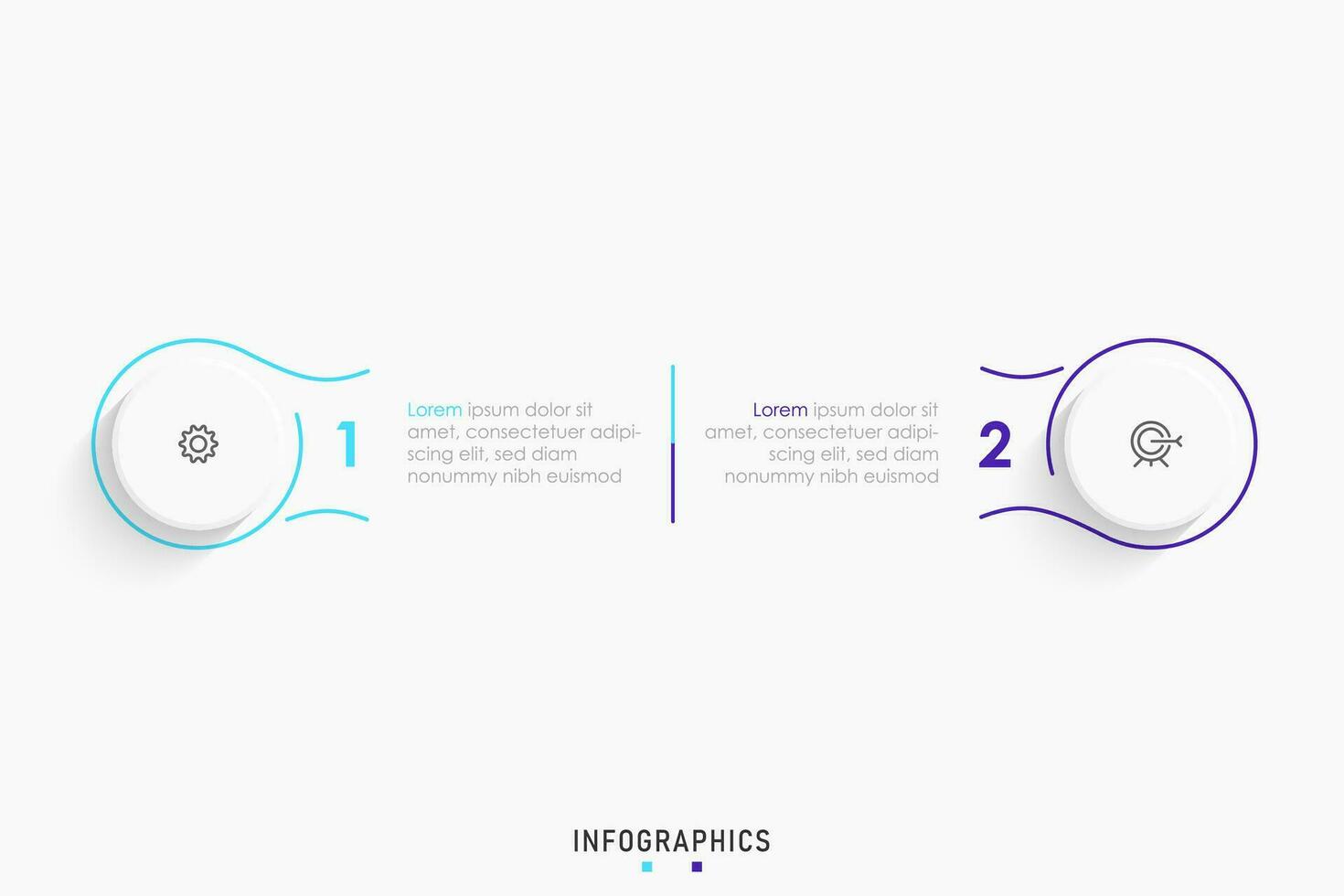 1

Lorem ipsum dolor sit amet, consectetuer adipiscing elit, sed diam nonummy nibh euismod

Lorem ipsum dolor sit amet, consectetuer adipiscing elit, sed diam nonummy nibh euismod

2

INFOGRAPHICS