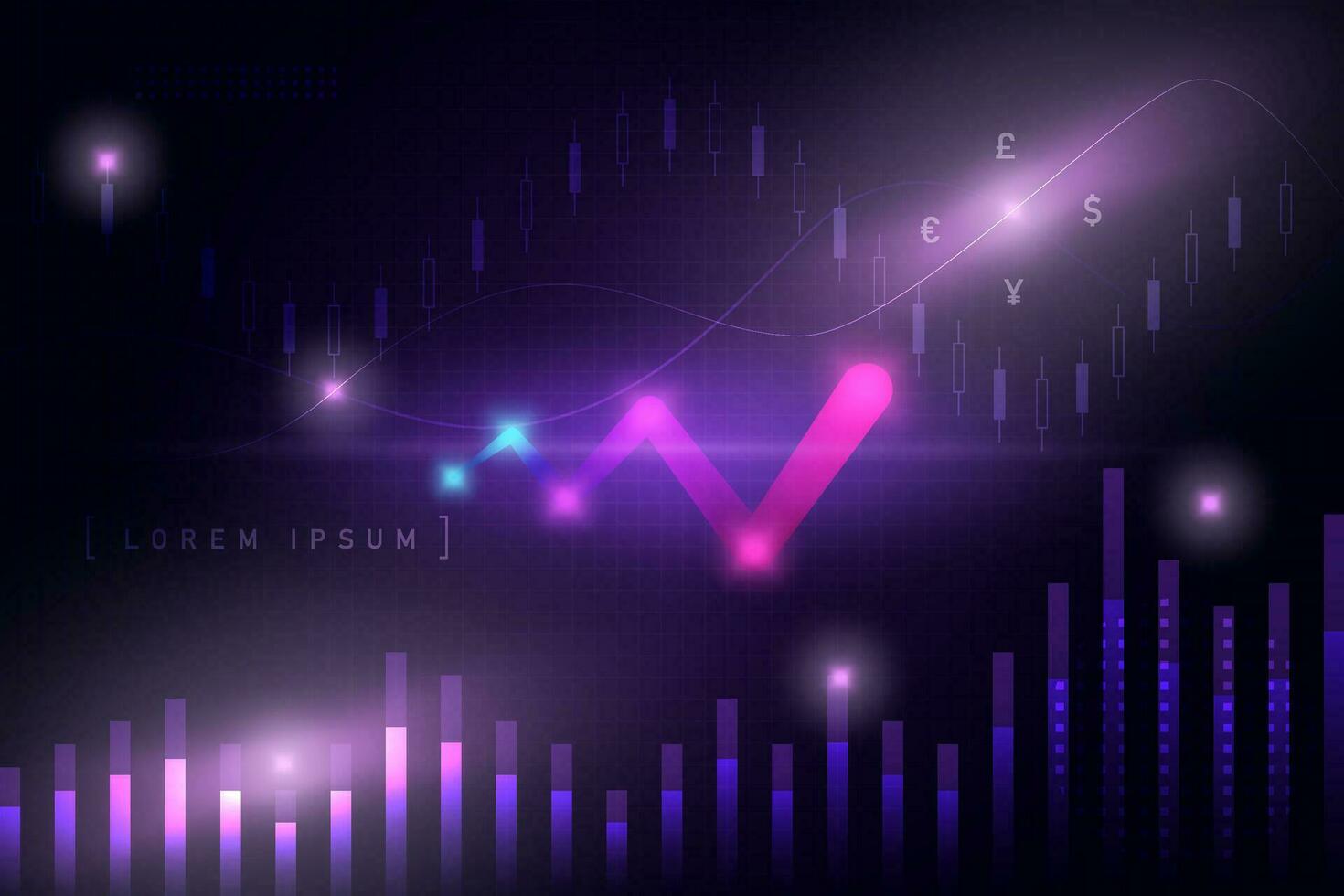 £
€
$
¥
[ LOREM IPSUM ]