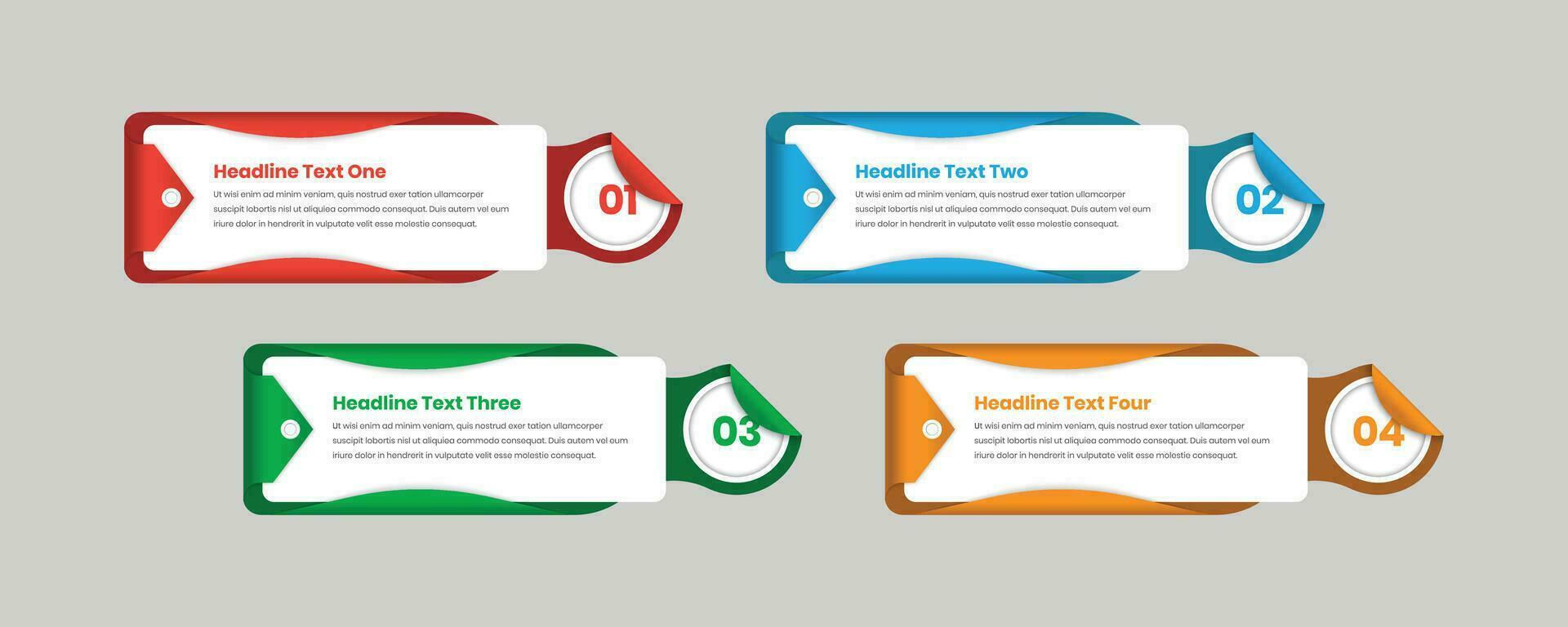 Headline Text One

Ut wisi enim ad minim veniam, quis nostrud exer tation ullamcorper suscipit lobortis nisl ut aliquiea commodo consequat. Duis autem vel eum iriure dolor in hendrerit in vulputate velit esse molestie consequat.

01

Headline Text Two

Ut wisi enim ad minim veniam, quis nostrud exer tation ullamcorper suscipit lobortis nisl ut aliquiea commodo consequat. Duis autem vel eum iriure dolor in hendrerit in vulputate velit esse molestie consequat.

02

Headline Text Three

Ut wisi enim ad minim veniam, quis nostrud exer tation ullamcorper suscipit lobortis nisl ut aliquiea commodo consequat. Duis autem vel eum iriure dolor in hendrerit in vulputate velit esse molestie consequat.

03

Headline Text Four

Ut wisi enim ad minim veniam, quis nostrud exer tation ullamcorper suscipit lobortis nisl ut aliquiea commodo consequat. Duis autem vel eum iriure dolor in hendrerit in vulputate velit esse molestie consequat.

04