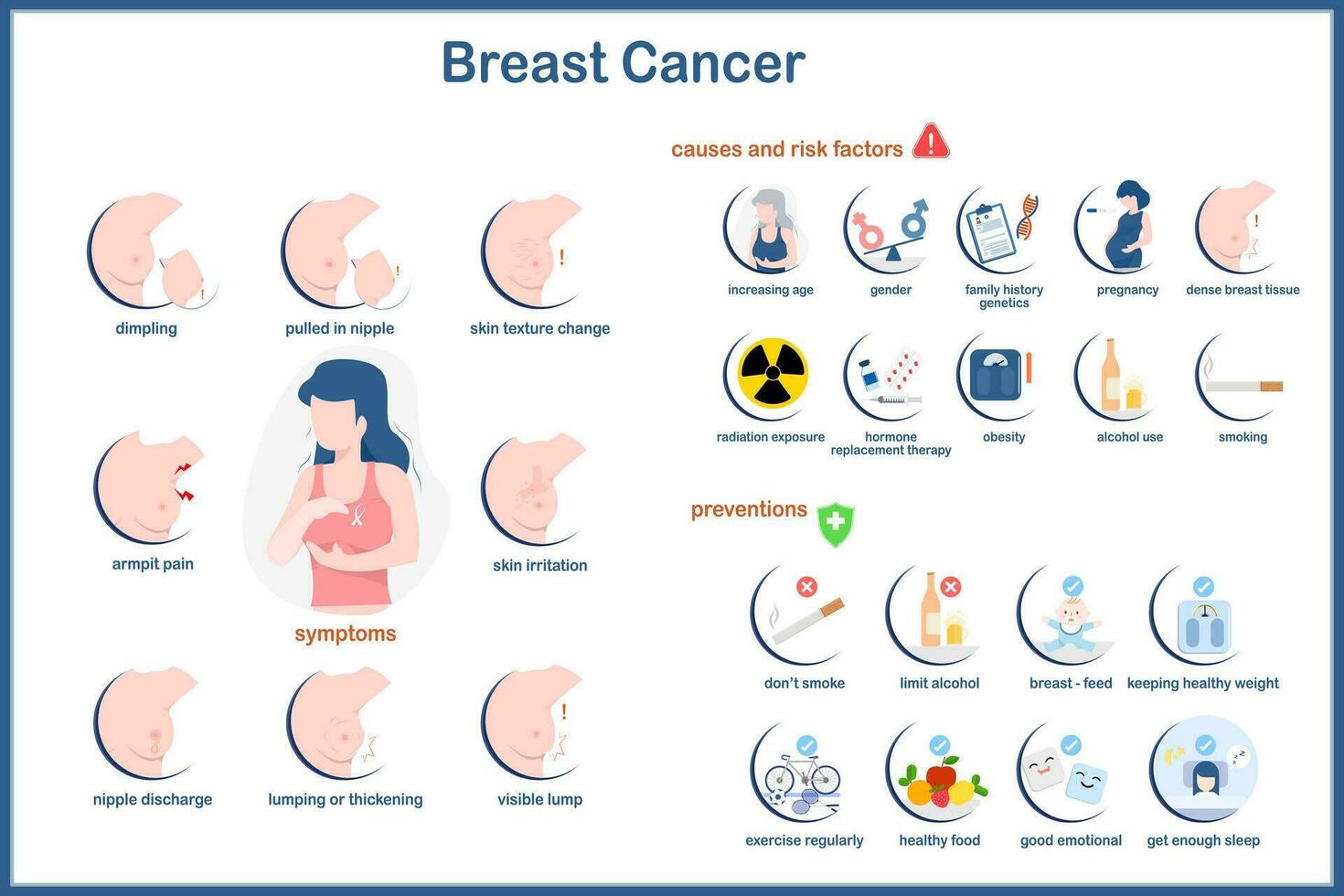 Breast Cancer

dimpling

pulled in nipple

skin texture change

armpit pain

skin irritation

symptoms

nipple discharge

lumping or thickening

visible lump

causes and risk factors

increasing age

gender

family history genetics

pregnancy

dense breast tissue

radiation exposure

hormone replacement therapy

obesity

alcohol use

smoking

preventions

don't smoke

limit alcohol

breast - feed

keeping healthy weight

exercise regularly

healthy food

good emotional

get enough sleep