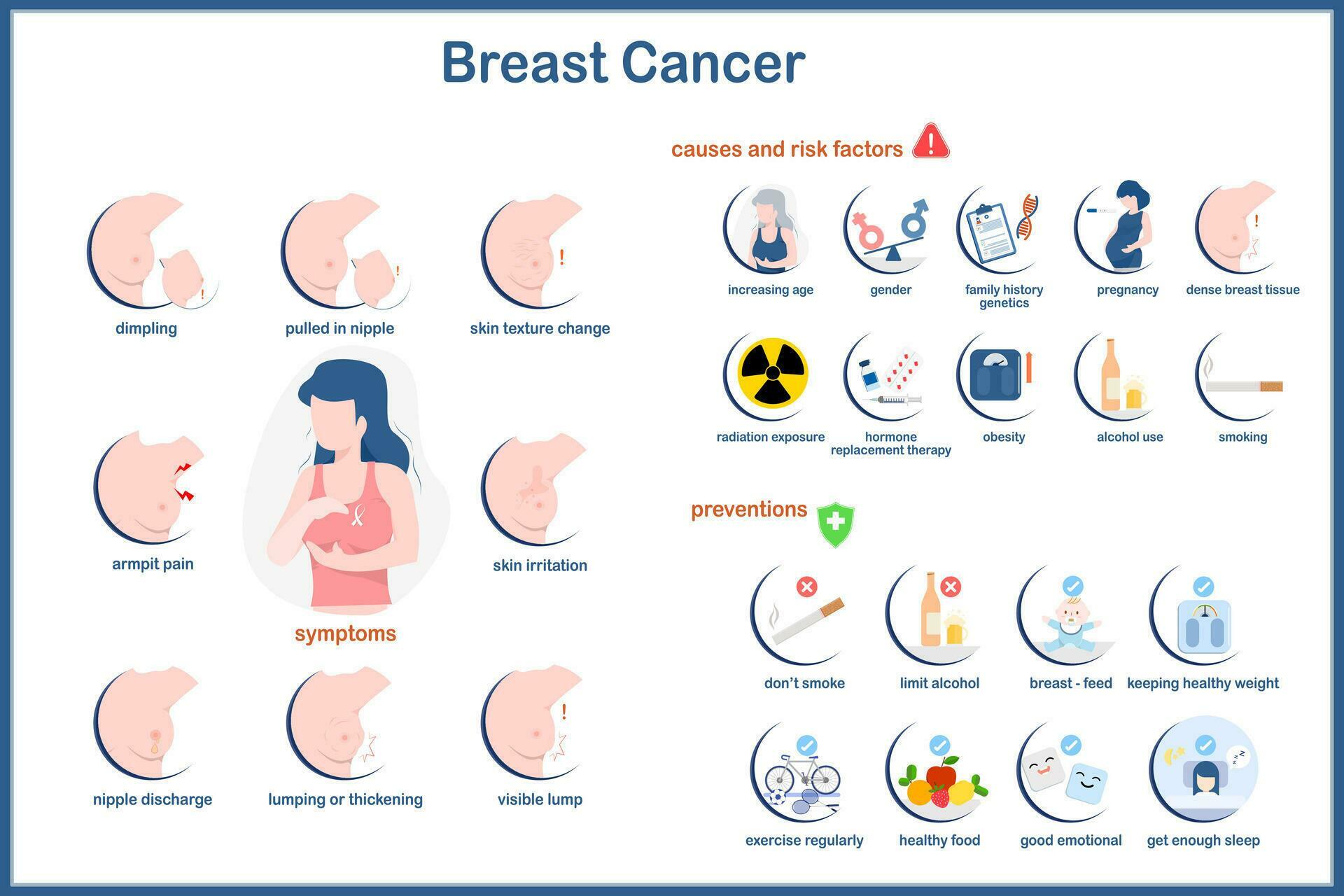 Breast Cancer

dimpling

pulled in nipple

skin texture change

armpit pain

skin irritation

symptoms

nipple discharge

lumping or thickening

visible lump

causes and risk factors

increasing age

gender

family history genetics

pregnancy

dense breast tissue

radiation exposure

hormone replacement therapy

obesity

alcohol use

smoking

preventions

don't smoke

limit alcohol

breast - feed

keeping healthy weight

exercise regularly

healthy food

good emotional

get enough sleep