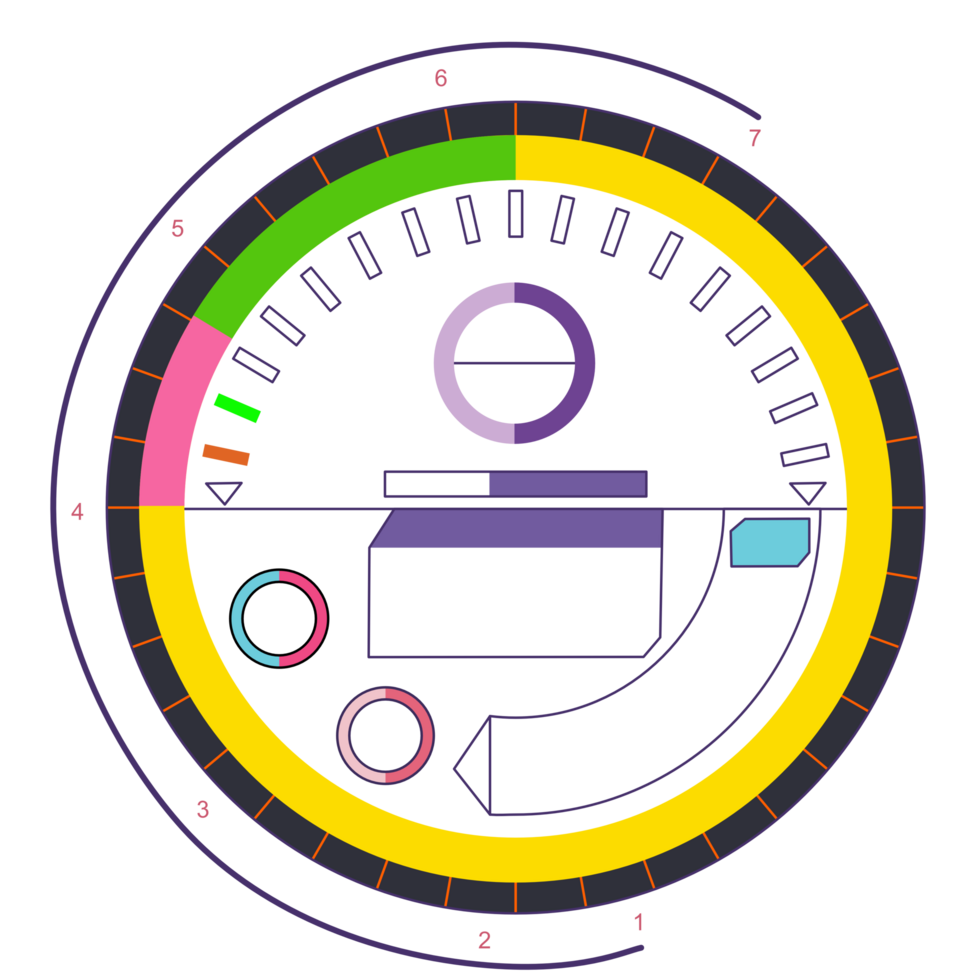 6
7
5
4
3
2
1