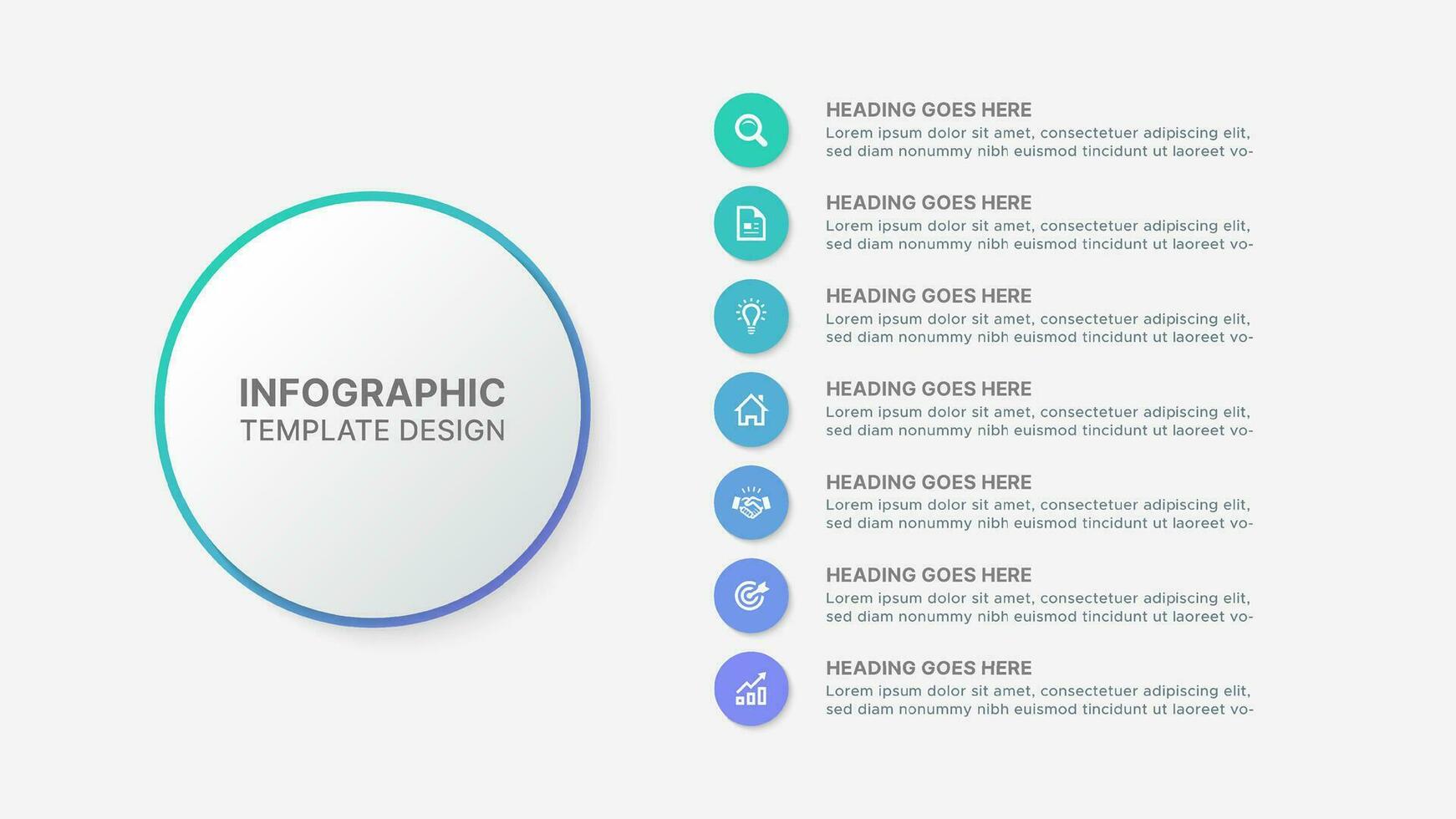 INFOGRAPHIC
TEMPLATE DESIGN

HEADING GOES HERE
Lorem ipsum dolor sit amet, consectetuer adipiscing elit, sed diam nonummy nibh euismod tincidunt ut laoreet vo-

HEADING GOES HERE
Lorem ipsum dolor sit amet, consectetuer adipiscing elit, sed diam nonummy nibh euismod tincidunt ut laoreet vo-

HEADING GOES HERE
Lorem ipsum dolor sit amet, consectetuer adipiscing elit, sed diam nonummy nibh euismod tincidunt ut laoreet vo-

HEADING GOES HERE
Lorem ipsum dolor sit amet, consectetuer adipiscing elit, sed diam nonummy nibh euismod tincidunt ut laoreet vo-

HEADING GOES HERE
Lorem ipsum dolor sit amet, consectetuer adipiscing elit, sed diam nonummy nibh euismod tincidunt ut laoreet vo-

HEADING GOES HERE
Lorem ipsum dolor sit amet, consectetuer adipiscing elit, sed diam nonummy nibh euismod tincidunt ut laoreet vo-

HEADING GOES HERE
Lorem ipsum dolor sit amet, consectetuer adipiscing elit, sed diam nonummy nibh euismod tincidunt ut laoreet vo-