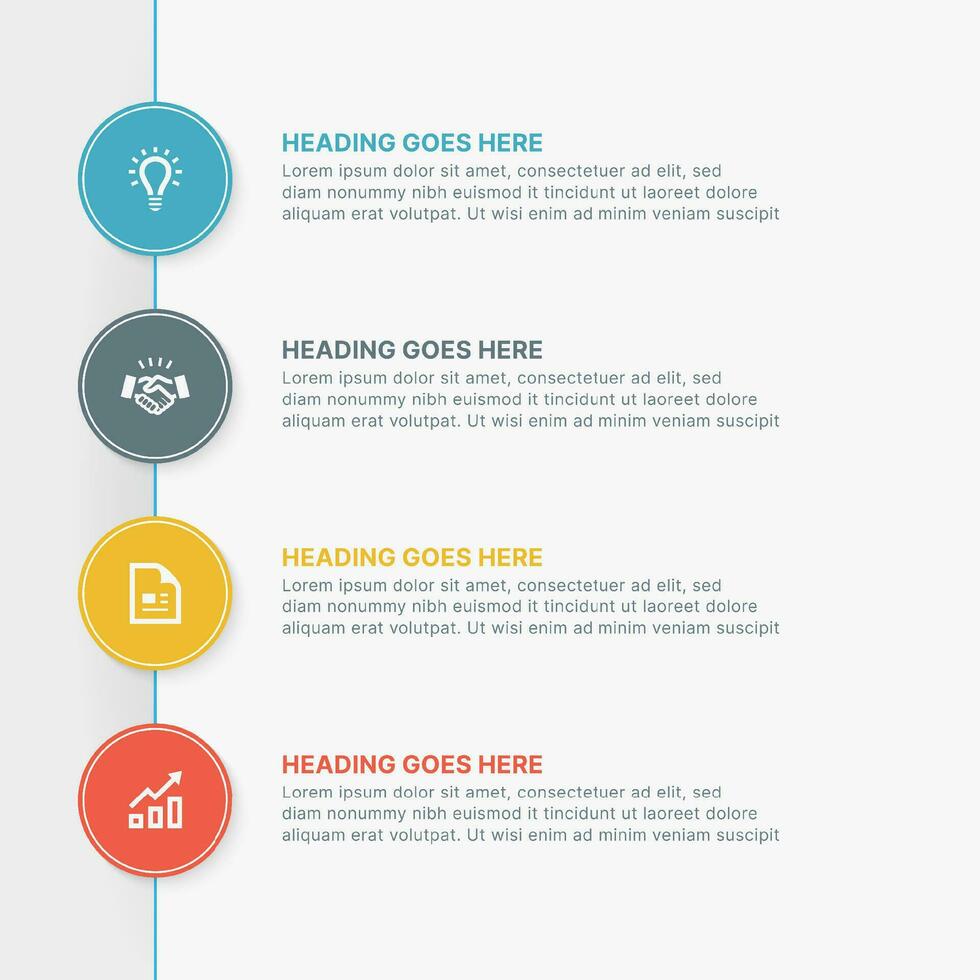 HEADING GOES HERE
Lorem ipsum dolor sit amet, consectetuer ad elit, sed diam nonummy nibh euismod it tincidunt ut laoreet dolore aliquam erat volutpat. Ut wisi enim ad minim veniam suscipit

HEADING GOES HERE
Lorem ipsum dolor sit amet, consectetuer ad elit, sed diam nonummy nibh euismod it tincidunt ut laoreet dolore aliquam erat volutpat. Ut wisi enim ad minim veniam suscipit

HEADING GOES HERE
Lorem ipsum dolor sit amet, consectetuer ad elit, sed diam nonummy nibh euismod it tincidunt ut laoreet dolore aliquam erat volutpat. Ut wisi enim ad minim veniam suscipit

HEADING GOES HERE
Lorem ipsum dolor sit amet, consectetuer ad elit, sed diam nonummy nibh euismod it tincidunt ut laoreet dolore aliquam erat volutpat. Ut wisi enim ad minim veniam suscipit