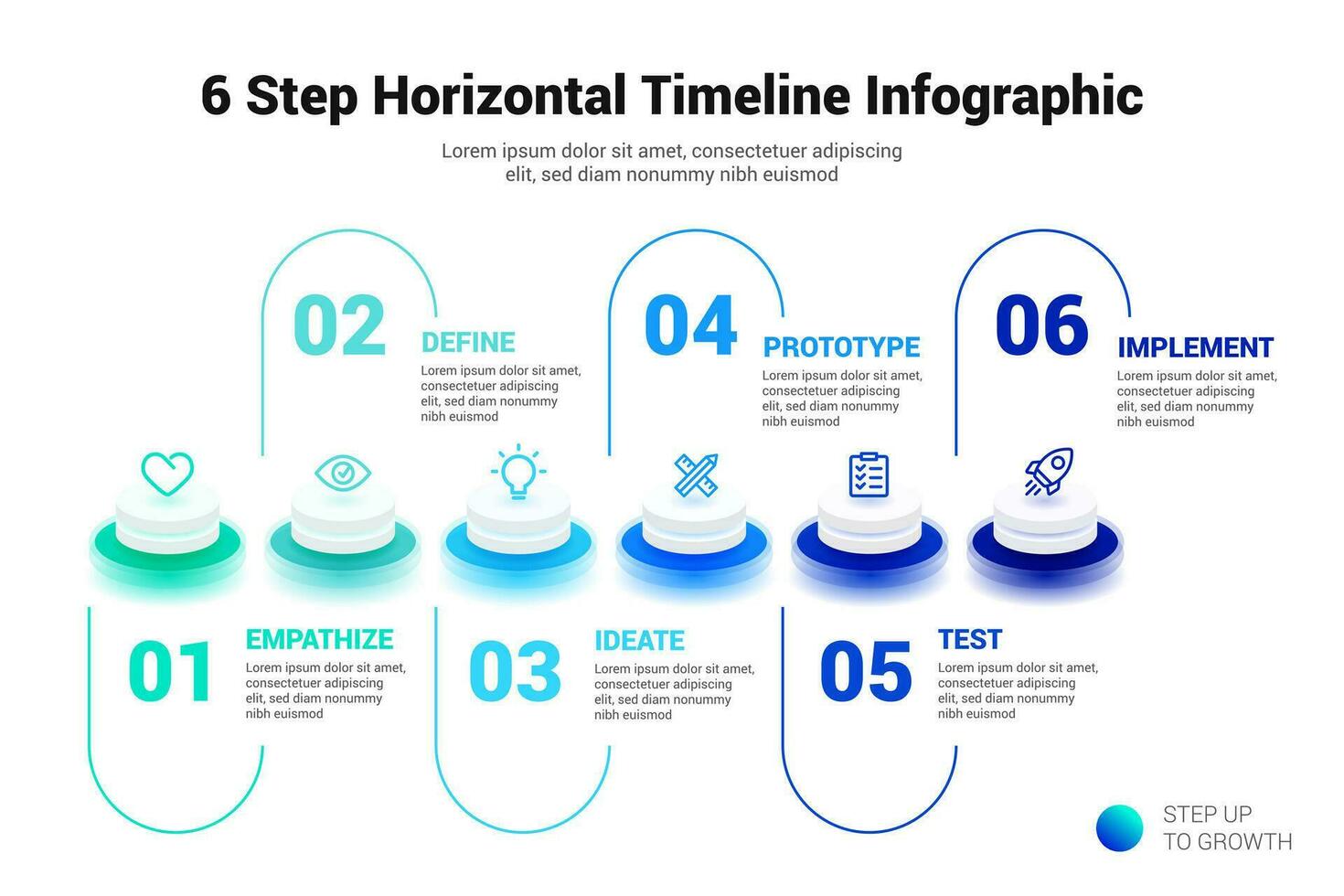 6 Step Horizontal Timeline Infographic

Lorem ipsum dolor sit amet, consectetuer adipiscing elit, sed diam nonummy nibh euismod

02
DEFINE
Lorem ipsum dolor sit amet, consectetuer adipiscing elit, sed diam nonummy nibh euismod

04
PROTOTYPE
Lorem ipsum dolor sit amet, consectetuer adipiscing elit, sed diam nonummy nibh euismod

06
IMPLEMENT
Lorem ipsum dolor sit amet, consectetuer adipiscing elit, sed diam nonummy nibh euismod

01
EMPATHIZE
Lorem ipsum dolor sit amet, consectetuer adipiscing elit, sed diam nonummy nibh euismod

03
IDEATE
Lorem ipsum dolor sit amet, consectetuer adipiscing elit, sed diam nonummy nibh euismod

05
TEST
Lorem ipsum dolor sit amet, consectetuer adipiscing elit, sed diam nonummy nibh euismod

STEP UP
TO GROWTH