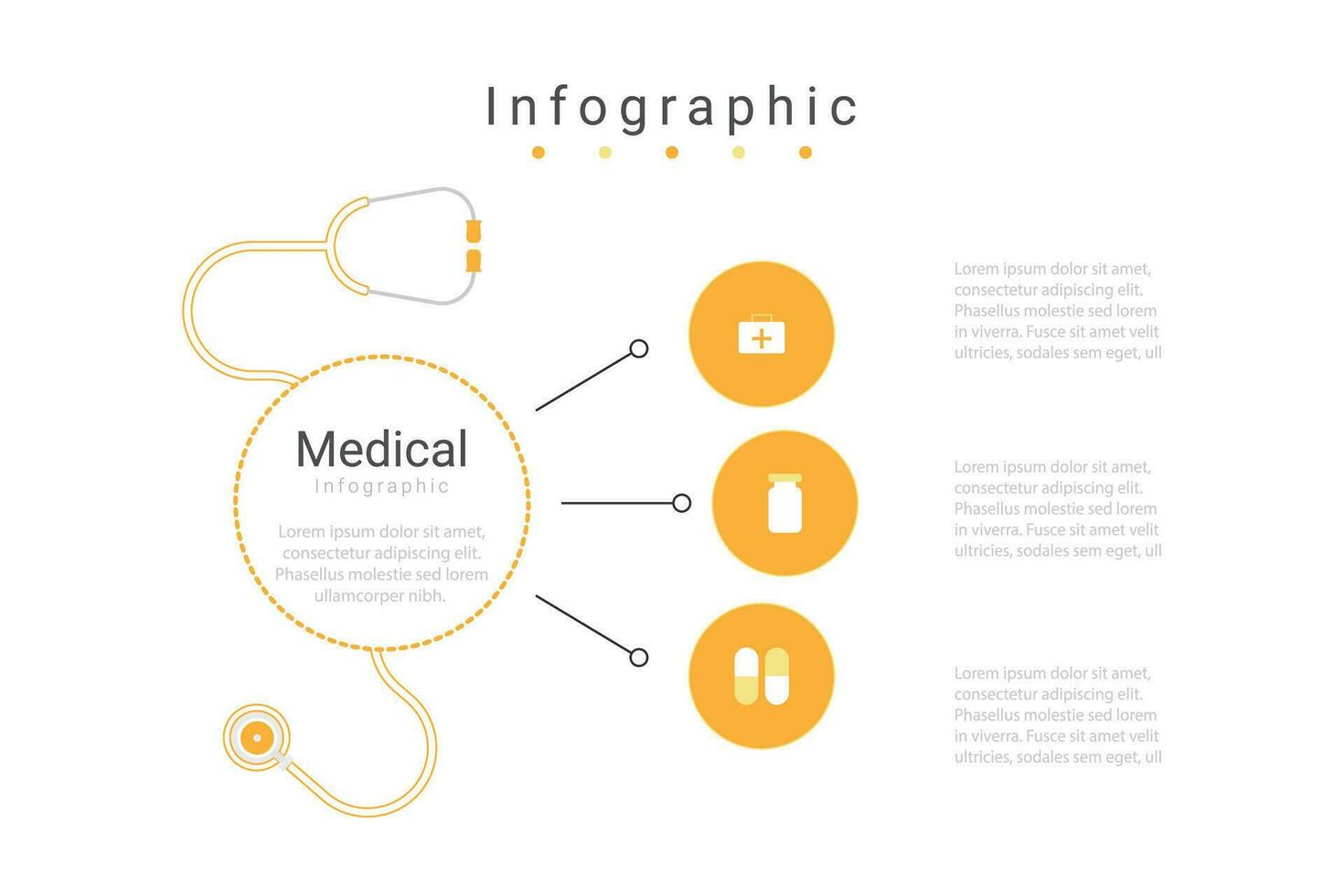 Infographic

Medical
Infographic

Lorem ipsum dolor sit amet, consectetur adipiscing elit. Phasellus molestie sed lorem ullamcorper nibh.

Lorem ipsum dolor sit amet, consectetur adipiscing elit. Phasellus molestie sed lorem in viverra. Fusce sit amet velit ultricies, sodales sem eget, ull

Lorem ipsum dolor sit amet, consectetur adipiscing elit. Phasellus molestie sed lorem in viverra. Fusce sit amet velit ultricies, sodales sem eget, ull

Lorem ipsum dolor sit amet, consectetur adipiscing elit. Phasellus molestie sed lorem in viverra. Fusce sit amet velit ultricies, sodales sem eget, ull