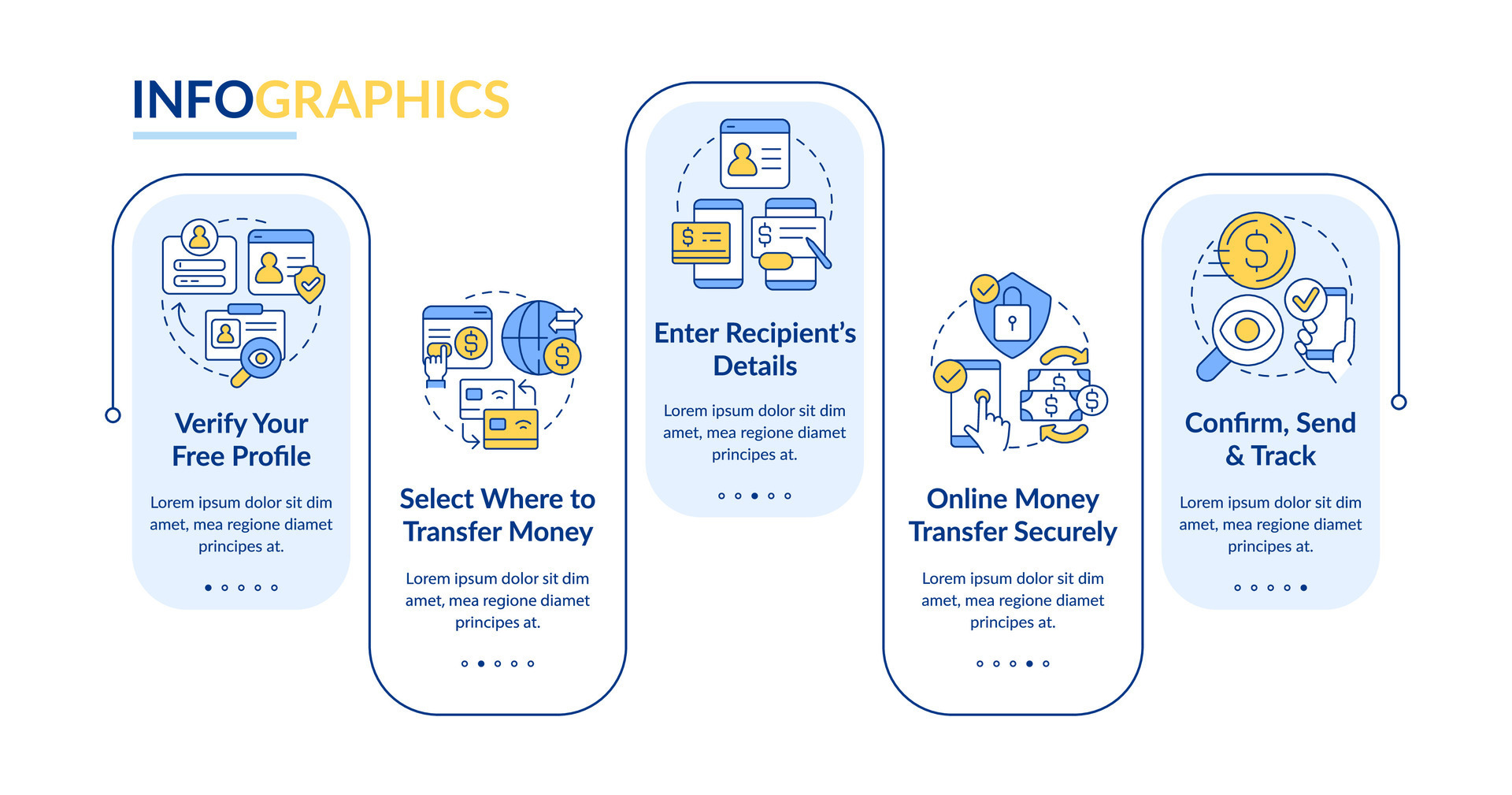 INFOGRAPHICS

Verify Your Free Profile

Lorem ipsum dolor sit dim amet, mea regione diamet principes at.

Select Where to Transfer Money

Lorem ipsum dolor sit dim amet, mea regione diamet principes at.

Enter Recipient's Details

Lorem ipsum dolor sit dim amet, mea regione diamet principes at.

Online Money Transfer Securely

Lorem ipsum dolor sit dim amet, mea regione diamet principes at.

Confirm, Send & Track

Lorem ipsum dolor sit dim amet, mea regione diamet principes at.