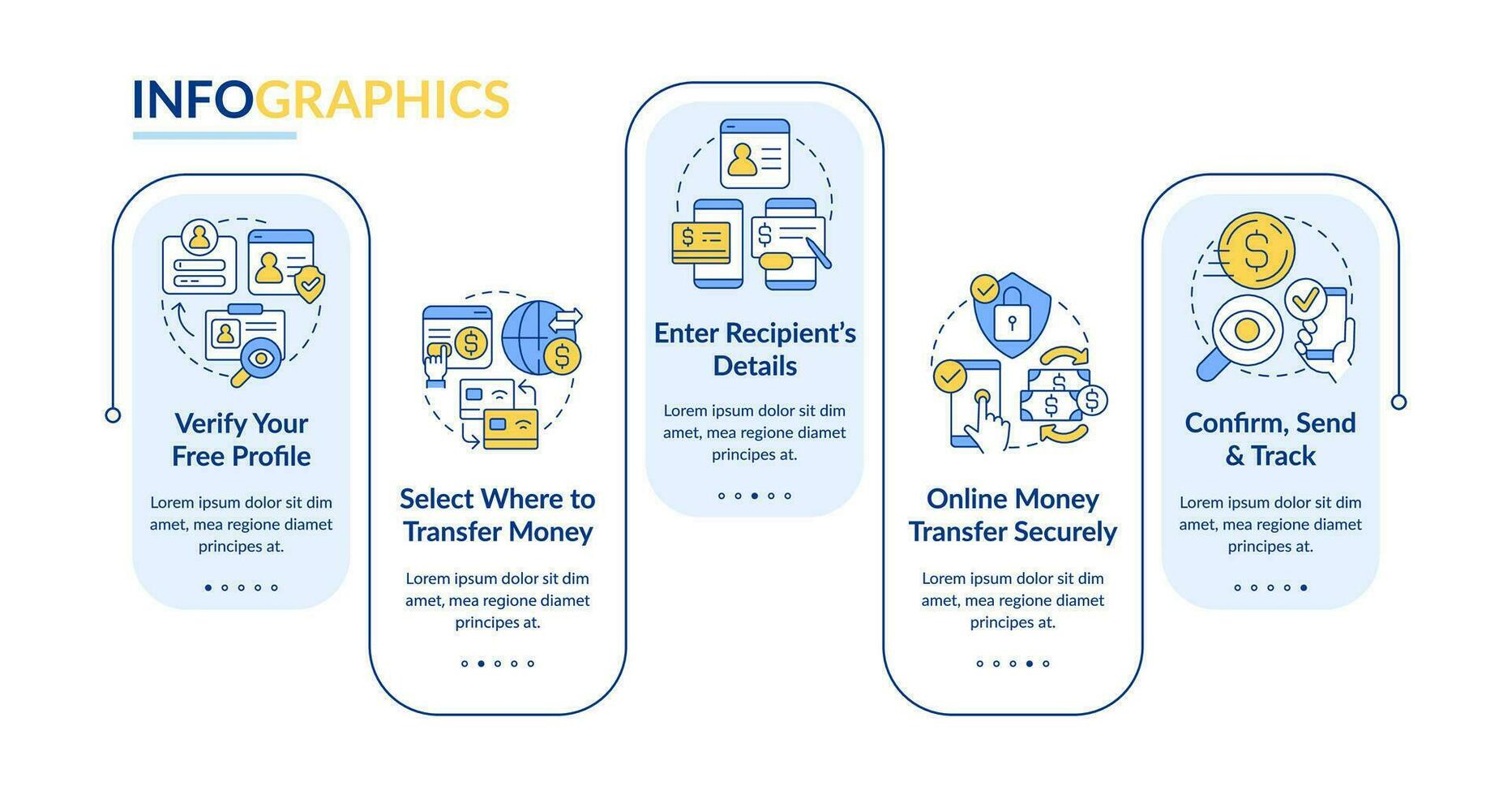 INFOGRAPHICS

Verify Your Free Profile

Lorem ipsum dolor sit dim amet, mea regione diamet principes at.

Select Where to Transfer Money

Lorem ipsum dolor sit dim amet, mea regione diamet principes at.

Enter Recipient's Details

Lorem ipsum dolor sit dim amet, mea regione diamet principes at.

Online Money Transfer Securely

Lorem ipsum dolor sit dim amet, mea regione diamet principes at.

Confirm, Send & Track

Lorem ipsum dolor sit dim amet, mea regione diamet principes at.