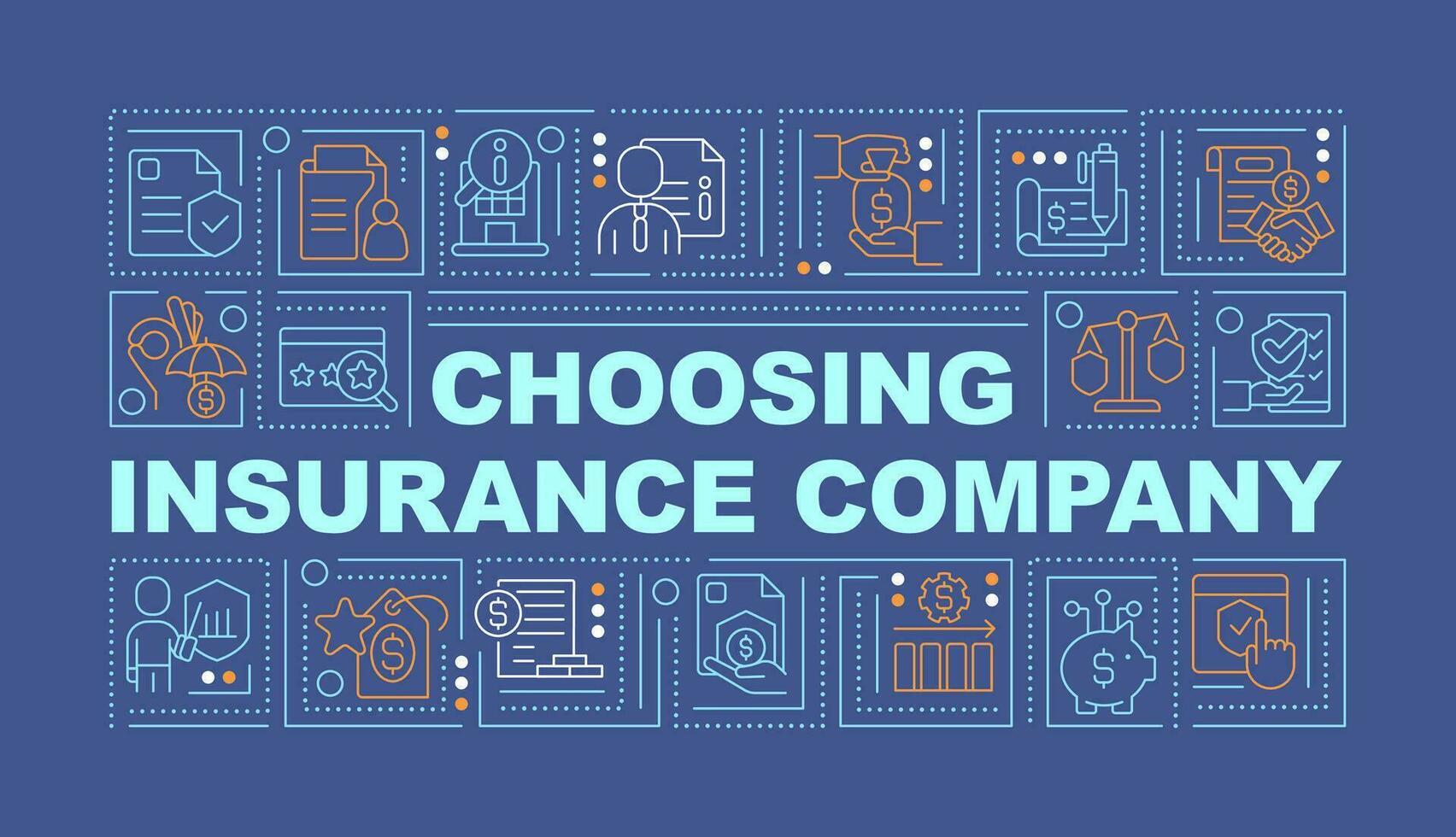 CHOOSING INSURANCE COMPANY