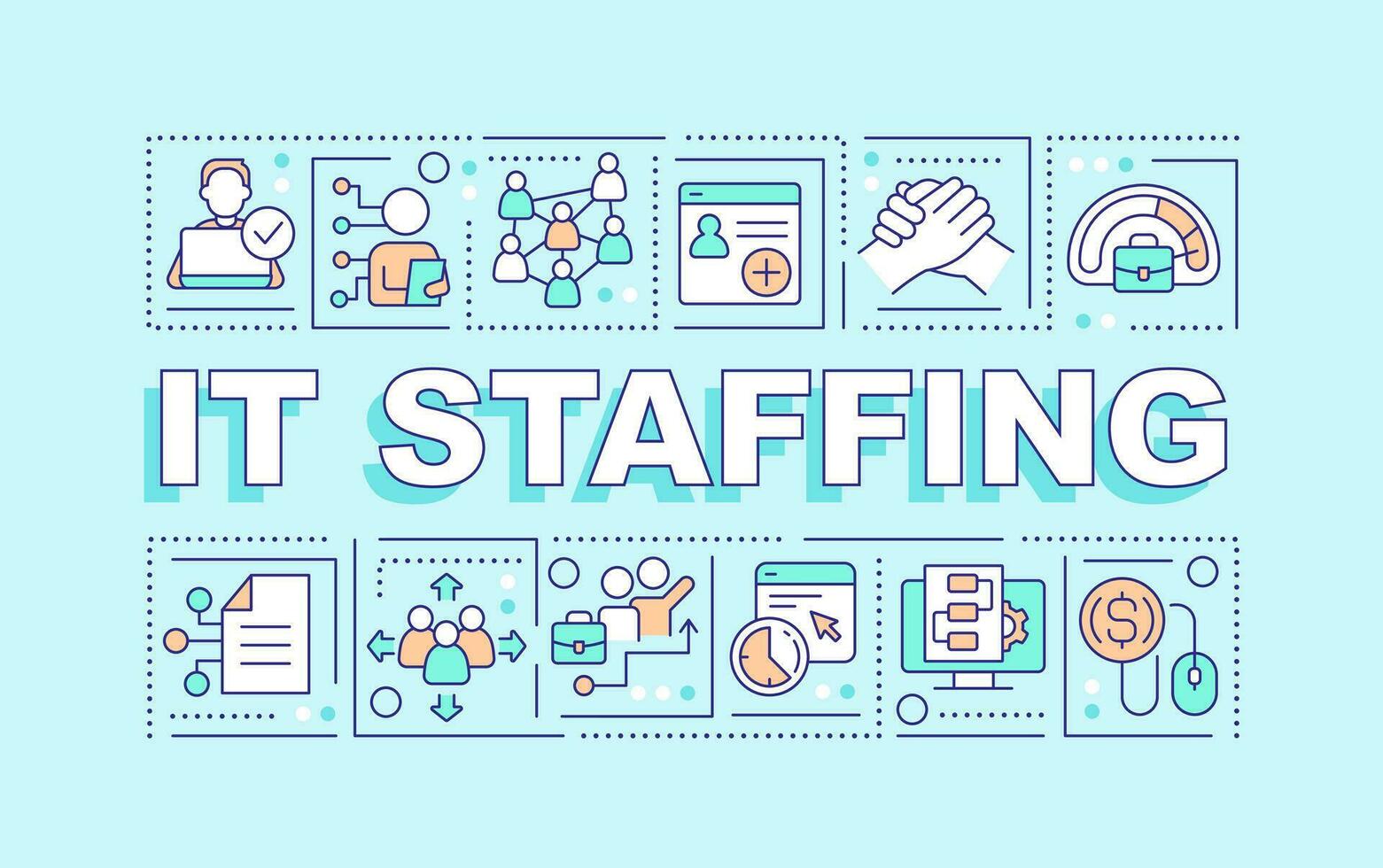 IT STAFFING