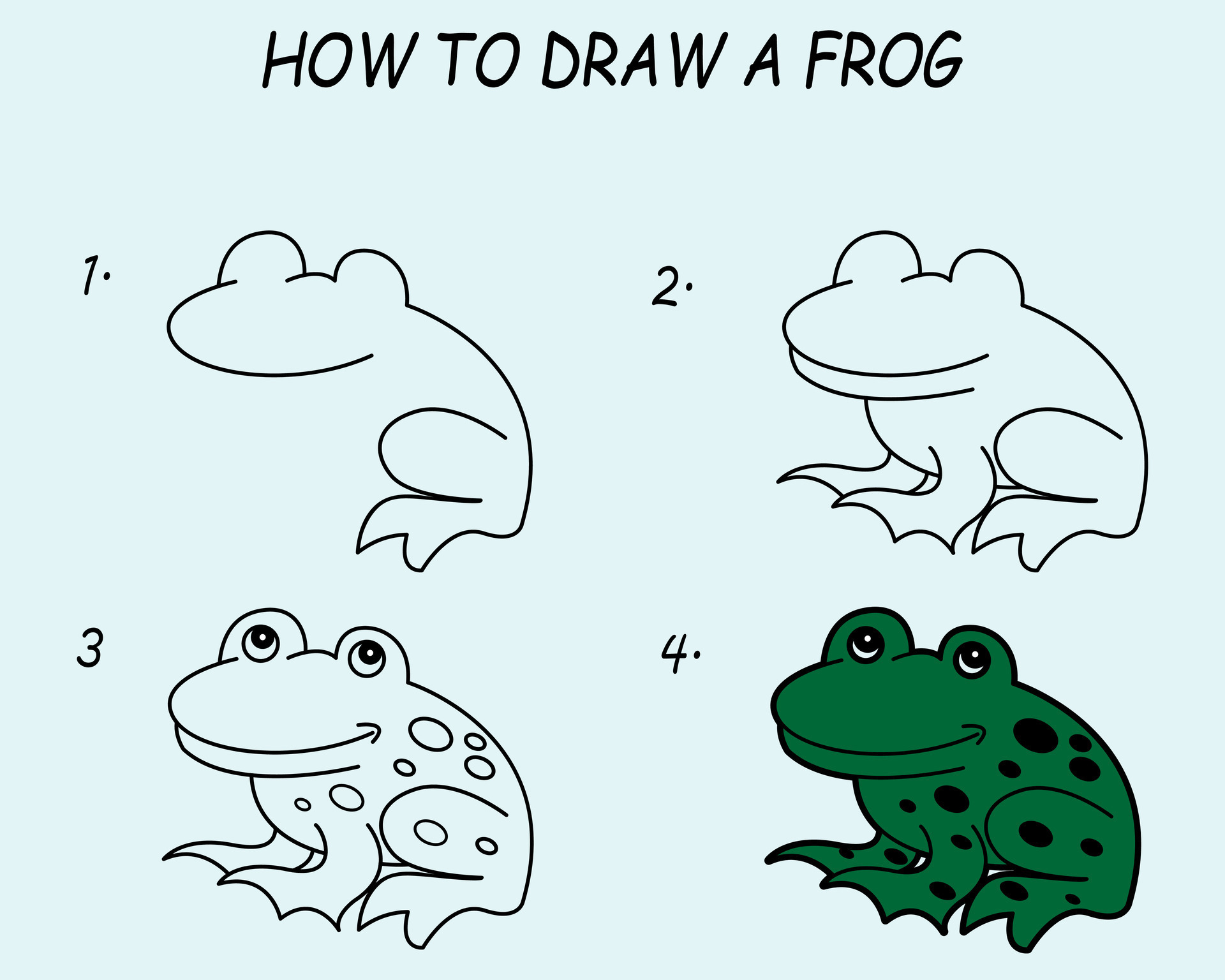 HOW TO DRAW A FROG

1.

2.

3

4.