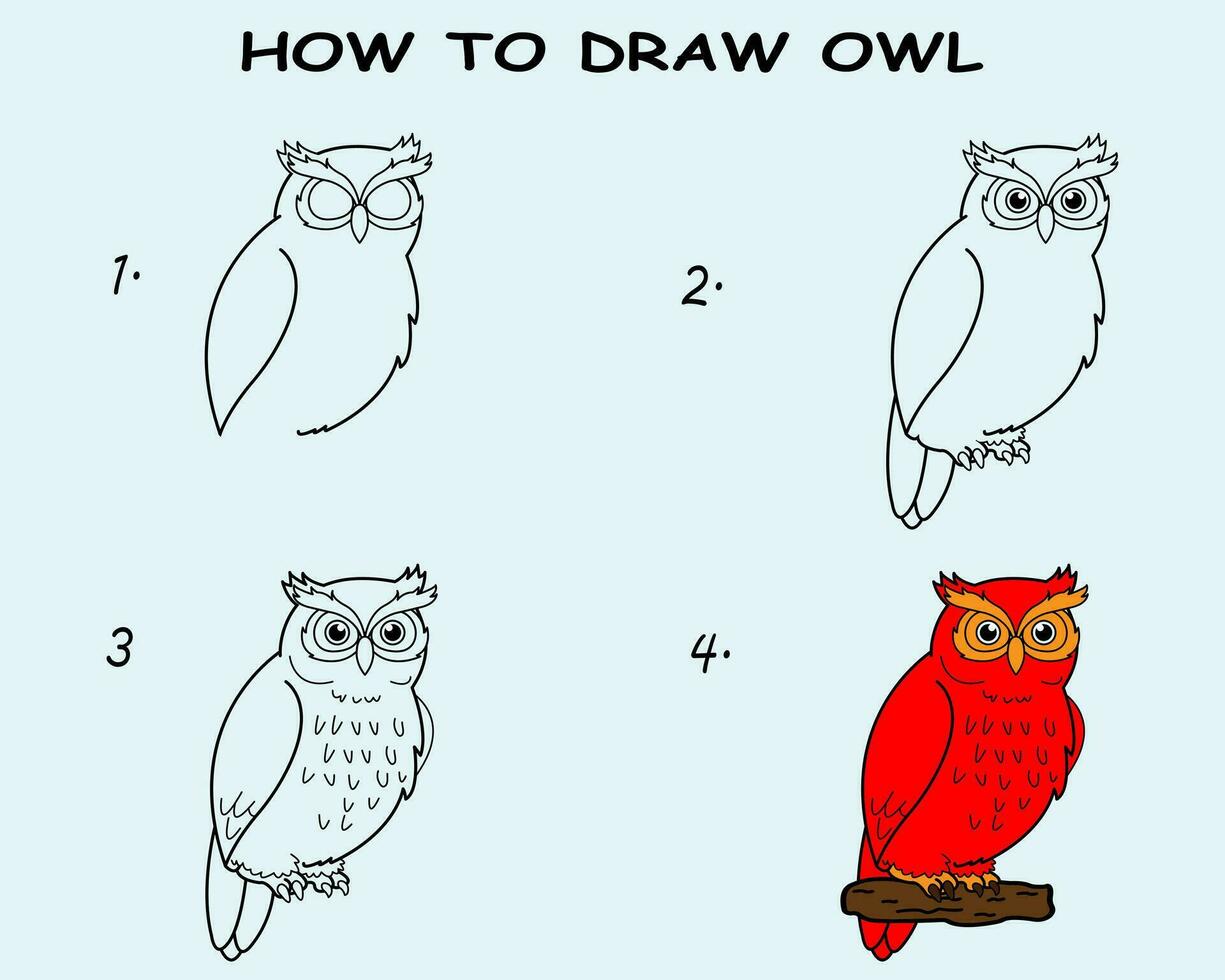 HOW TO DRAW OWL

1.

2.

3

4.