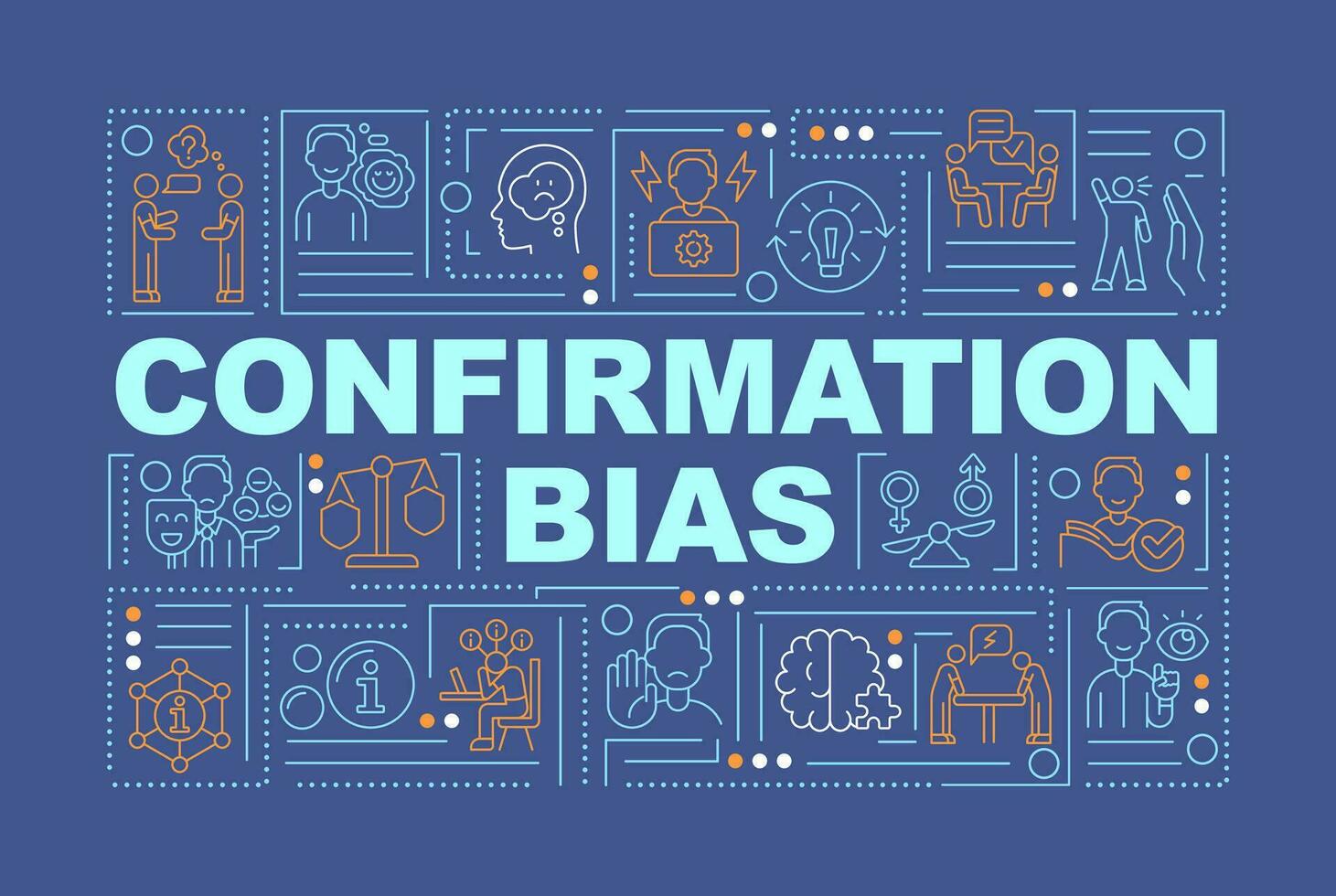 CONFIRMATION BIAS