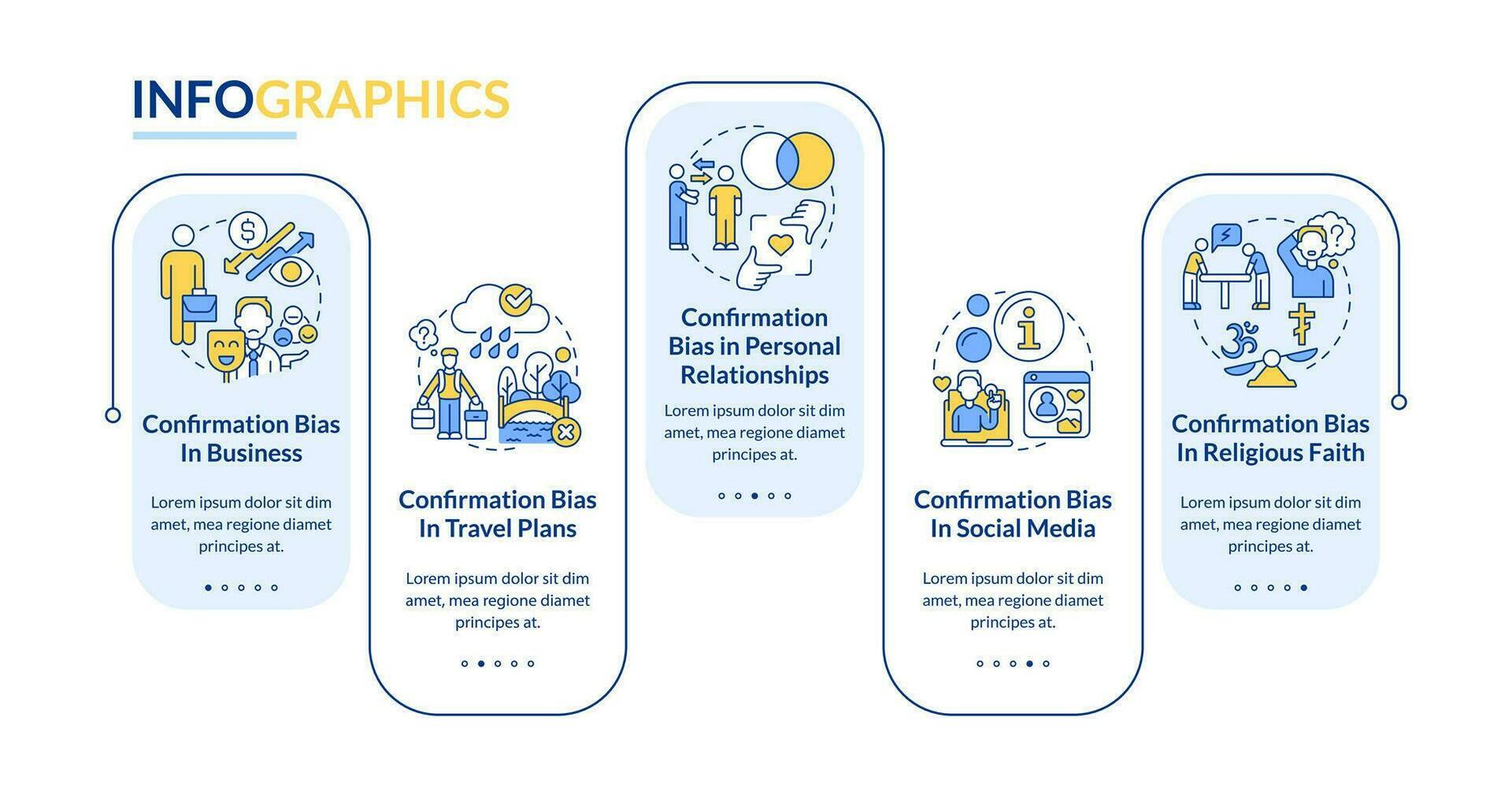 INFOGRAPHICS

Confirmation Bias In Business

Lorem ipsum dolor sit dim amet, mea regione diamet principes at.

Confirmation Bias In Travel Plans

Lorem ipsum dolor sit dim amet, mea regione diamet principes at.

Confirmation Bias in Personal Relationships

Lorem ipsum dolor sit dim amet, mea regione diamet principes at.

Confirmation Bias In Social Media

Lorem ipsum dolor sit dim amet, mea regione diamet principes at.

Confirmation Bias In Religious Faith

Lorem ipsum dolor sit dim amet, mea regione diamet principes at.