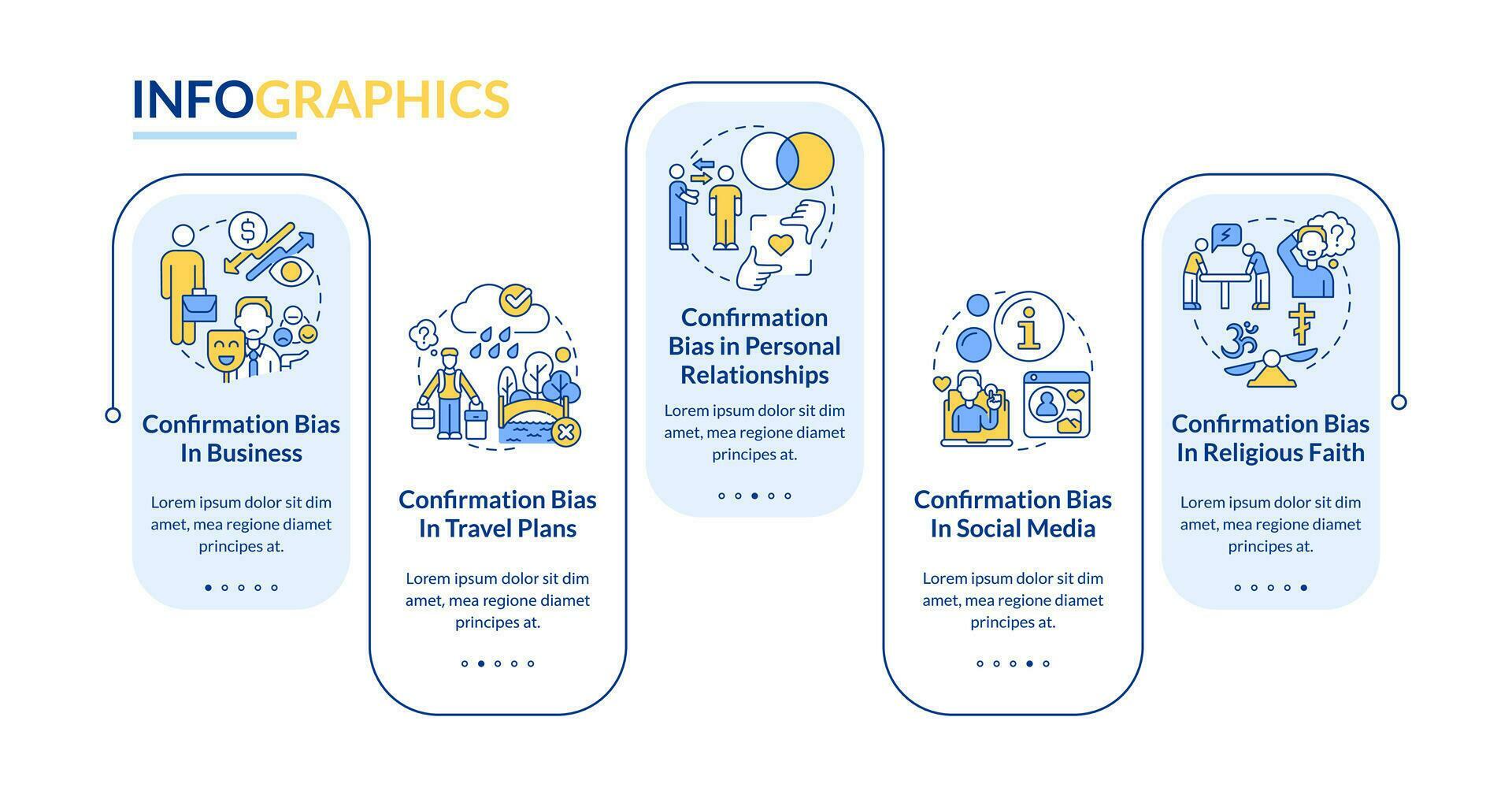 INFOGRAPHICS

Confirmation Bias In Business

Lorem ipsum dolor sit dim amet, mea regione diamet principes at.

Confirmation Bias In Travel Plans

Lorem ipsum dolor sit dim amet, mea regione diamet principes at.

Confirmation Bias in Personal Relationships

Lorem ipsum dolor sit dim amet, mea regione diamet principes at.

Confirmation Bias In Social Media

Lorem ipsum dolor sit dim amet, mea regione diamet principes at.

Confirmation Bias In Religious Faith

Lorem ipsum dolor sit dim amet, mea regione diamet principes at.