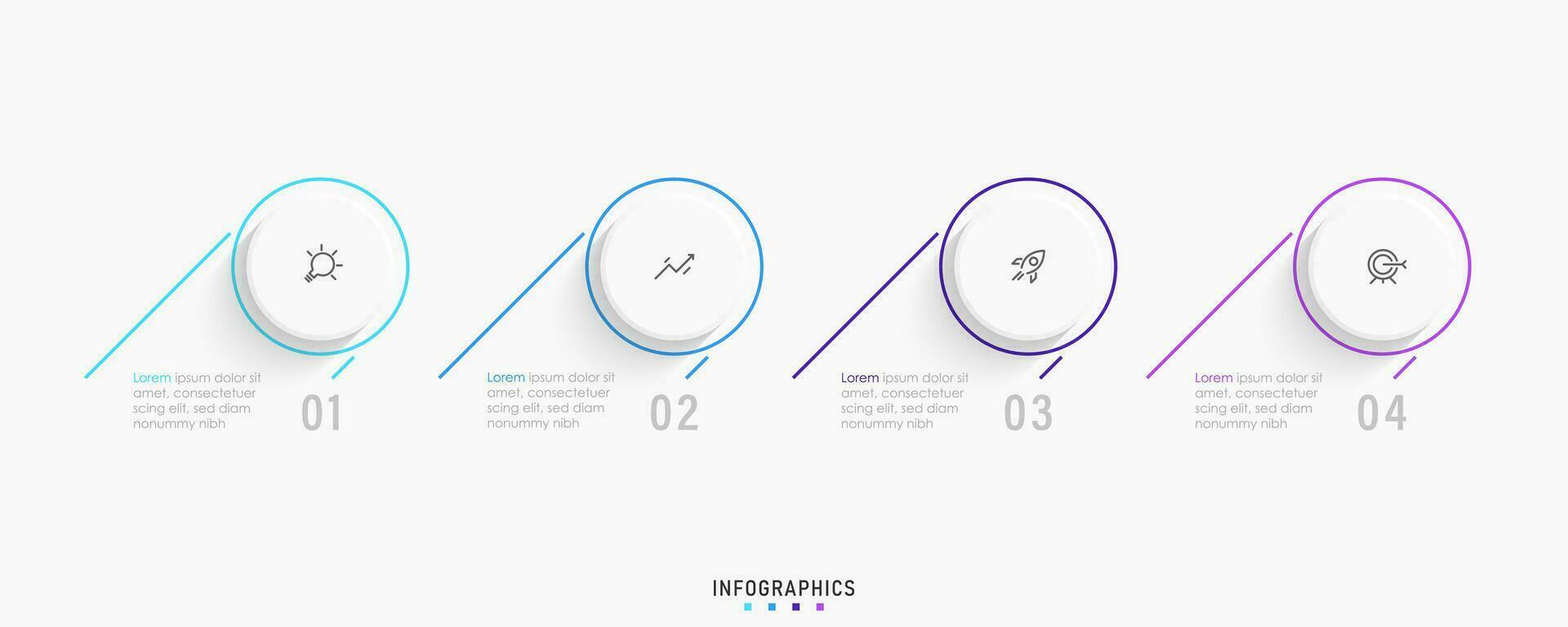 Lorem ipsum dolor sit amet, consectetuer scing elit, sed diam nonummy nibh

01

Lorem ipsum dolor sit amet, consectetuer scing elit, sed diam nonummy nibh

02

Lorem ipsum dolor sit amet, consectetuer scing elit, sed diam nonummy nibh

03

Lorem ipsum dolor sit amet, consectetuer scing elit, sed diam nonummy nibh

04

INFOGRAPHICS