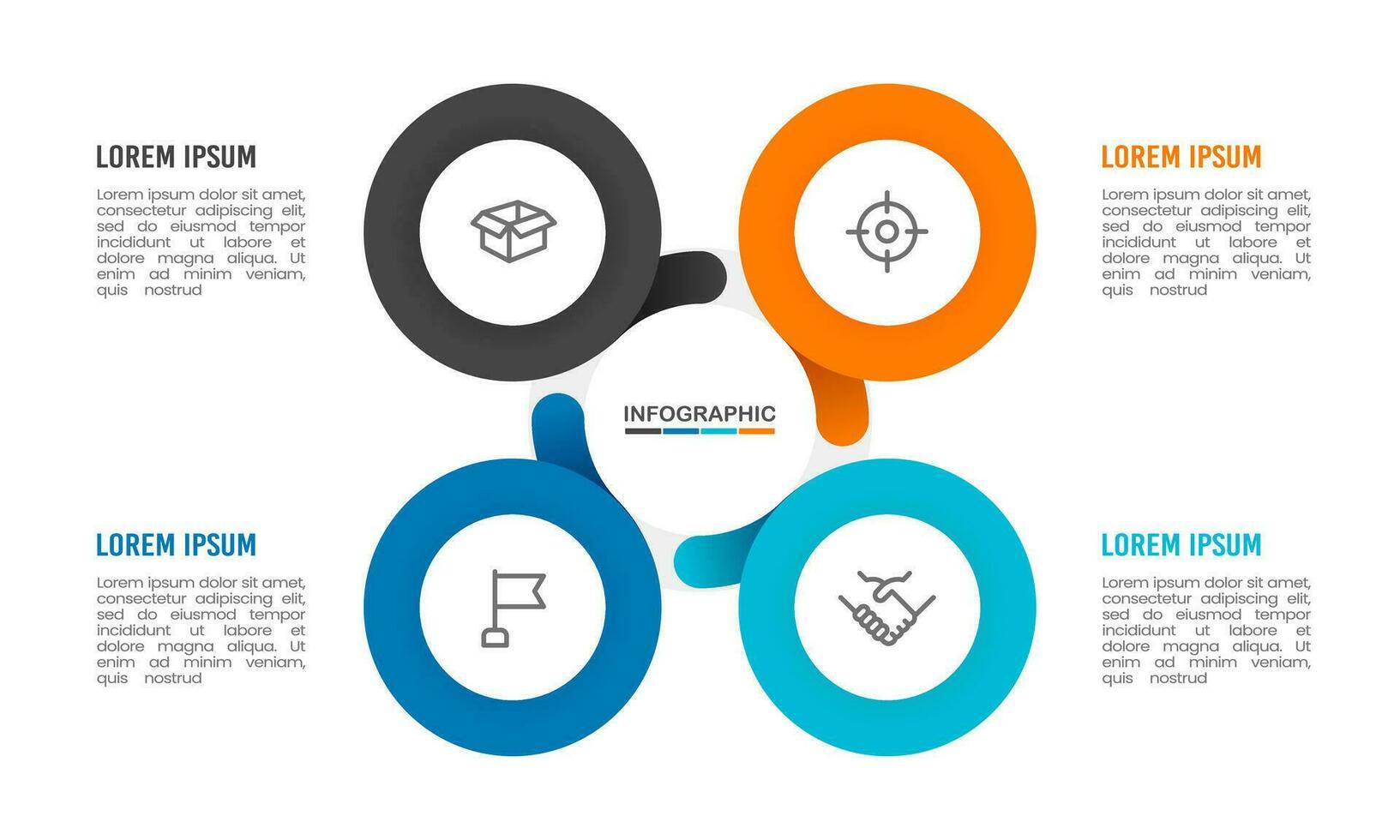 LOREM IPSUM

Lorem ipsum dolor sit amet, consectetur adipiscing elit, sed do eiusmod tempor incididunt ut labore et dolore magna aliqua. Ut enim ad minim veniam, quis nostrud

LOREM IPSUM

Lorem ipsum dolor sit amet, consectetur adipiscing elit, sed do eiusmod tempor incididunt ut labore et dolore magna aliqua. Ut enim ad minim veniam, quis nostrud

INFOGRAPHIC

LOREM IPSUM

Lorem ipsum dolor sit amet, consectetur adipiscing elit, sed do eiusmod tempor incididunt ut labore et dolore magna aliqua. Ut enim ad minim veniam, quis nostrud

LOREM IPSUM

Lorem ipsum dolor sit amet, consectetur adipiscing elit, sed do eiusmod tempor incididunt ut labore et dolore magna aliqua. Ut enim ad minim veniam, quis nostrud