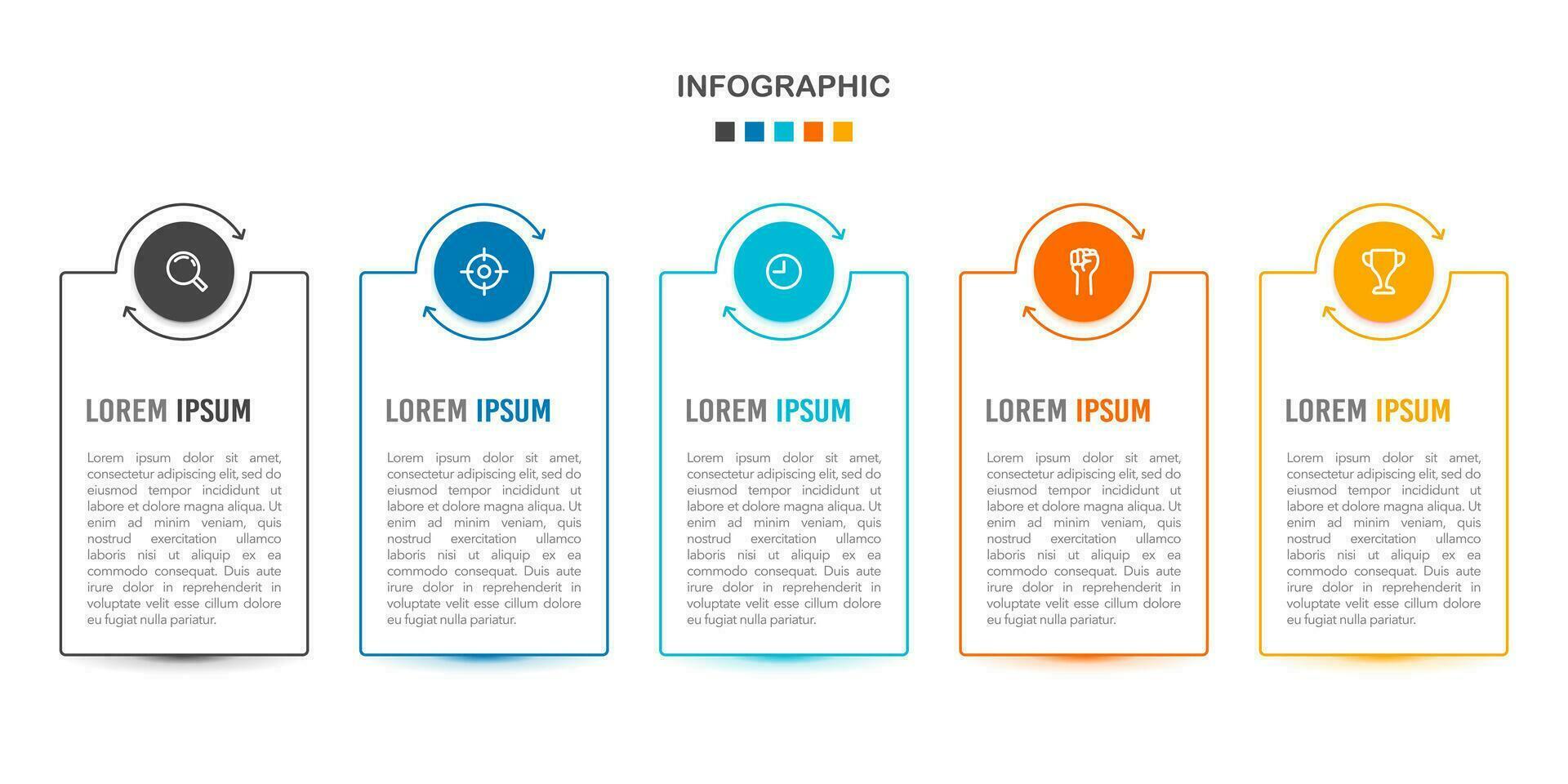 INFOGRAPHIC

LOREM IPSUM

Lorem ipsum dolor sit amet, consectetur adipiscing elit, sed do eiusmod tempor incididunt ut labore et dolore magna aliqua. Ut enim ad minim veniam, quis nostrud exercitation ullamco laboris nisi ut aliquip ex ea commodo consequat. Duis aute irure dolor in reprehenderit in voluptate velit esse cillum dolore eu fugiat nulla pariatur.

LOREM IPSUM

Lorem ipsum dolor sit amet, consectetur adipiscing elit, sed do eiusmod tempor incididunt ut labore et dolore magna aliqua. Ut enim ad minim veniam, quis nostrud exercitation ullamco laboris nisi ut aliquip ex ea commodo consequat. Duis aute irure dolor in reprehenderit in voluptate velit esse cillum dolore eu fugiat nulla pariatur.

LOREM IPSUM

Lorem ipsum dolor sit amet, consectetur adipiscing elit, sed do eiusmod tempor incididunt ut labore et dolore magna aliqua. Ut enim ad minim veniam, quis nostrud exercitation ullamco laboris nisi ut aliquip ex ea commodo consequat. Duis aute irure dolor in reprehenderit in voluptate velit esse cillum dolore eu fugiat nulla pariatur.

LOREM IPSUM

Lorem ipsum dolor sit amet, consectetur adipiscing elit, sed do eiusmod tempor incididunt ut labore et dolore magna aliqua. Ut enim ad minim veniam, quis nostrud exercitation ullamco laboris nisi ut aliquip ex ea commodo consequat. Duis aute irure dolor in reprehenderit in voluptate velit esse cillum dolore eu fugiat nulla pariatur.

LOREM IPSUM

Lorem ipsum dolor sit amet, consectetur adipiscing elit, sed do eiusmod tempor incididunt ut labore et dolore magna aliqua. Ut enim ad minim veniam, quis nostrud exercitation ullamco laboris nisi ut aliquip ex ea commodo consequat. Duis aute irure dolor in reprehenderit in voluptate velit esse cillum dolore eu fugiat nulla pariatur.