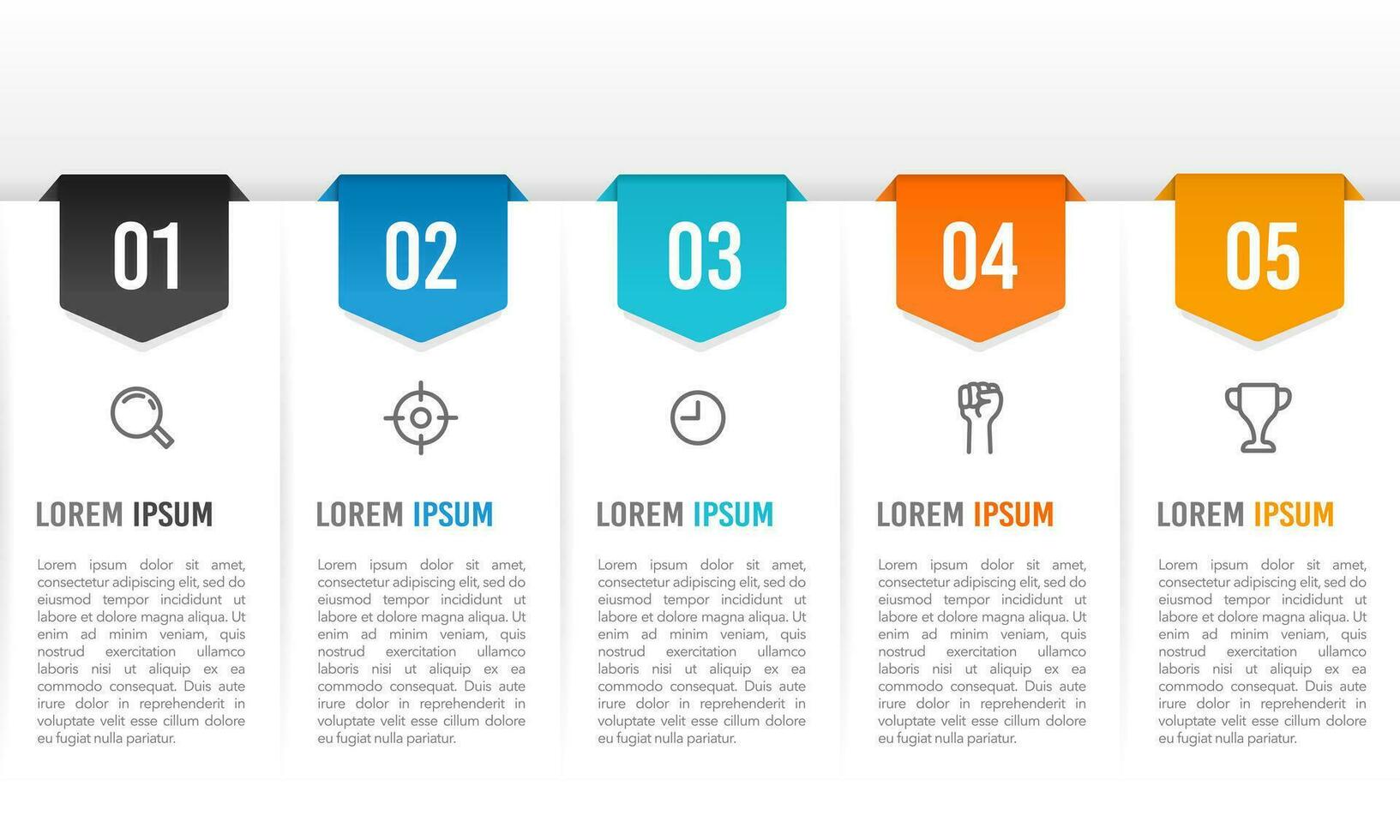 01

LOREM IPSUM

Lorem ipsum dolor sit amet, consectetur adipiscing elit, sed do eiusmod tempor incididunt ut labore et dolore magna aliqua. Ut enim ad minim veniam, quis nostrud exercitation ullamco laboris nisi ut aliquip ex ea commodo consequat. Duis aute irure dolor in reprehenderit in voluptate velit esse cillum dolore eu fugiat nulla pariatur.

02

LOREM IPSUM

Lorem ipsum dolor sit amet, consectetur adipiscing elit, sed do eiusmod tempor incididunt ut labore et dolore magna aliqua. Ut enim ad minim veniam, quis nostrud exercitation ullamco laboris nisi ut aliquip ex ea commodo consequat. Duis aute irure dolor in reprehenderit in voluptate velit esse cillum dolore eu fugiat nulla pariatur.

03

LOREM IPSUM

Lorem ipsum dolor sit amet, consectetur adipiscing elit, sed do eiusmod tempor incididunt ut labore et dolore magna aliqua. Ut enim ad minim veniam, quis nostrud exercitation ullamco laboris nisi ut aliquip ex ea commodo consequat. Duis aute irure dolor in reprehenderit in voluptate velit esse cillum dolore eu fugiat nulla pariatur.

04

LOREM IPSUM

Lorem ipsum dolor sit amet, consectetur adipiscing elit, sed do eiusmod tempor incididunt ut labore et dolore magna aliqua. Ut enim ad minim veniam, quis nostrud exercitation ullamco laboris nisi ut aliquip ex ea commodo consequat. Duis aute irure dolor in reprehenderit in voluptate velit esse cillum dolore eu fugiat nulla pariatur.

05

LOREM IPSUM

Lorem ipsum dolor sit amet, consectetur adipiscing elit, sed do eiusmod tempor incididunt ut labore et dolore magna aliqua. Ut enim ad minim veniam, quis nostrud exercitation ullamco laboris nisi ut aliquip ex ea commodo consequat. Duis aute irure dolor in reprehenderit in voluptate velit esse cillum dolore eu fugiat nulla pariatur.