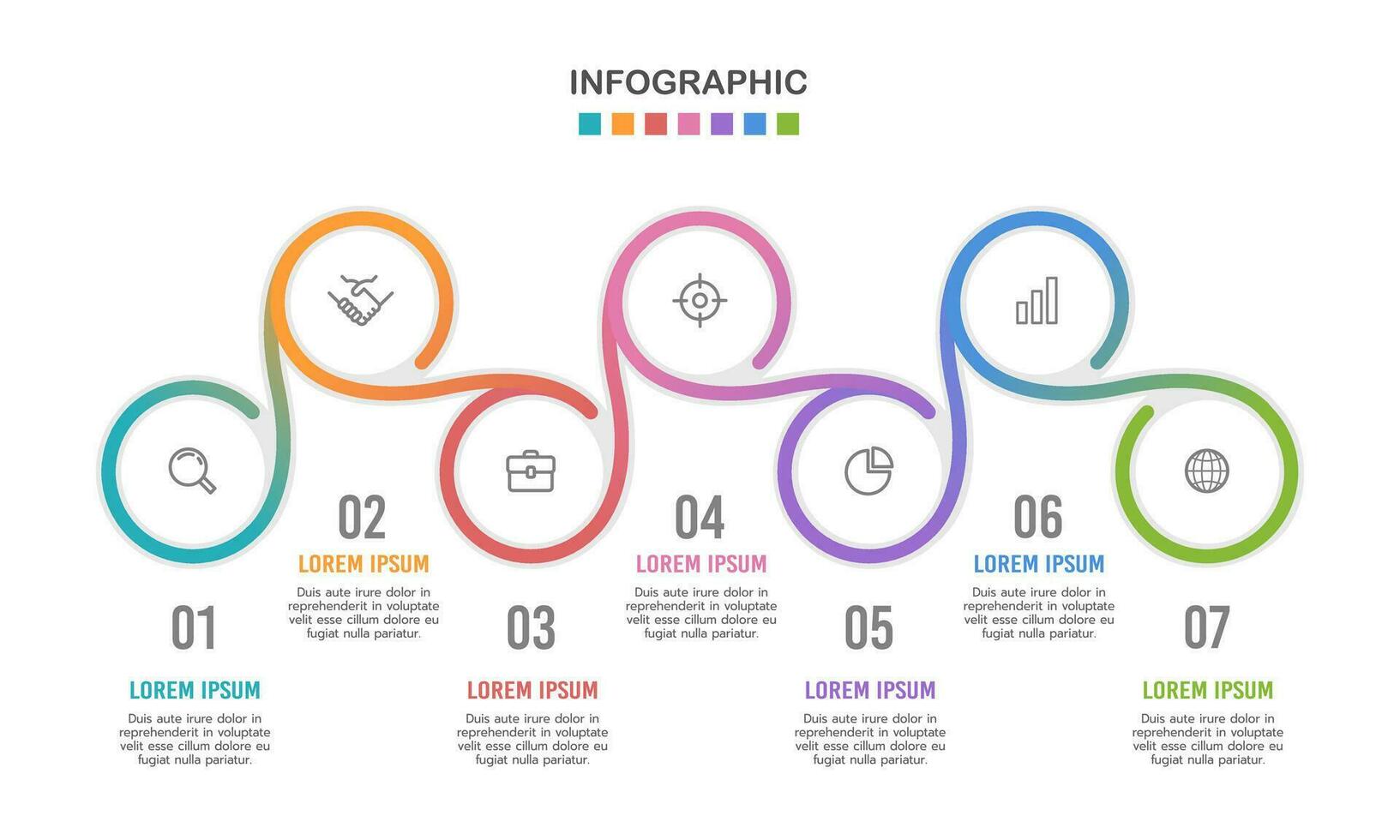 INFOGRAPHIC

01

LOREM IPSUM

Duis aute irure dolor in reprehenderit in voluptate velit esse cillum dolore eu fugiat nulla pariatur.

02

LOREM IPSUM

Duis aute irure dolor in reprehenderit in voluptate velit esse cillum dolore eu fugiat nulla pariatur.

03

LOREM IPSUM

Duis aute irure dolor in reprehenderit in voluptate velit esse cillum dolore eu fugiat nulla pariatur.

04

LOREM IPSUM

Duis aute irure dolor in reprehenderit in voluptate velit esse cillum dolore eu fugiat nulla pariatur.

05

LOREM IPSUM

Duis aute irure dolor in reprehenderit in voluptate velit esse cillum dolore eu fugiat nulla pariatur.

06

LOREM IPSUM

Duis aute irure dolor in reprehenderit in voluptate velit esse cillum dolore eu fugiat nulla pariatur.

07

LOREM IPSUM

Duis aute irure dolor in reprehenderit in voluptate velit esse cillum dolore eu fugiat nulla pariatur.