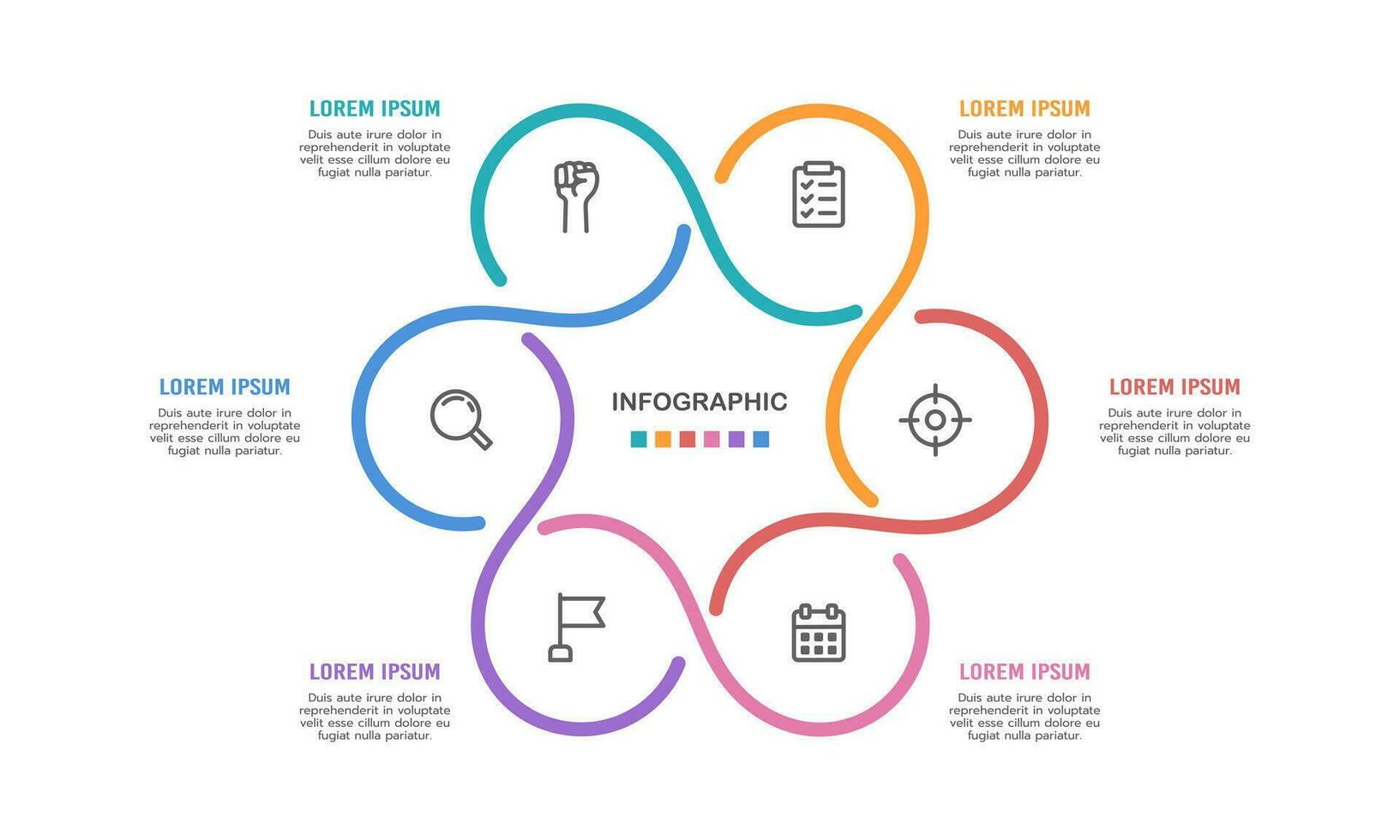 LOREM IPSUM
Duis aute irure dolor in reprehenderit in voluptate velit esse cillum dolore eu fugiat nulla pariatur.

LOREM IPSUM
Duis aute irure dolor in reprehenderit in voluptate velit esse cillum dolore eu fugiat nulla pariatur.

LOREM IPSUM
Duis aute irure dolor in reprehenderit in voluptate velit esse cillum dolore eu fugiat nulla pariatur.

INFOGRAPHIC

LOREM IPSUM
Duis aute irure dolor in reprehenderit in voluptate velit esse cillum dolore eu fugiat nulla pariatur.

LOREM IPSUM
Duis aute irure dolor in reprehenderit in voluptate velit esse cillum dolore eu fugiat nulla pariatur.

LOREM IPSUM
Duis aute irure dolor in reprehenderit in voluptate velit esse cillum dolore eu fugiat nulla pariatur.