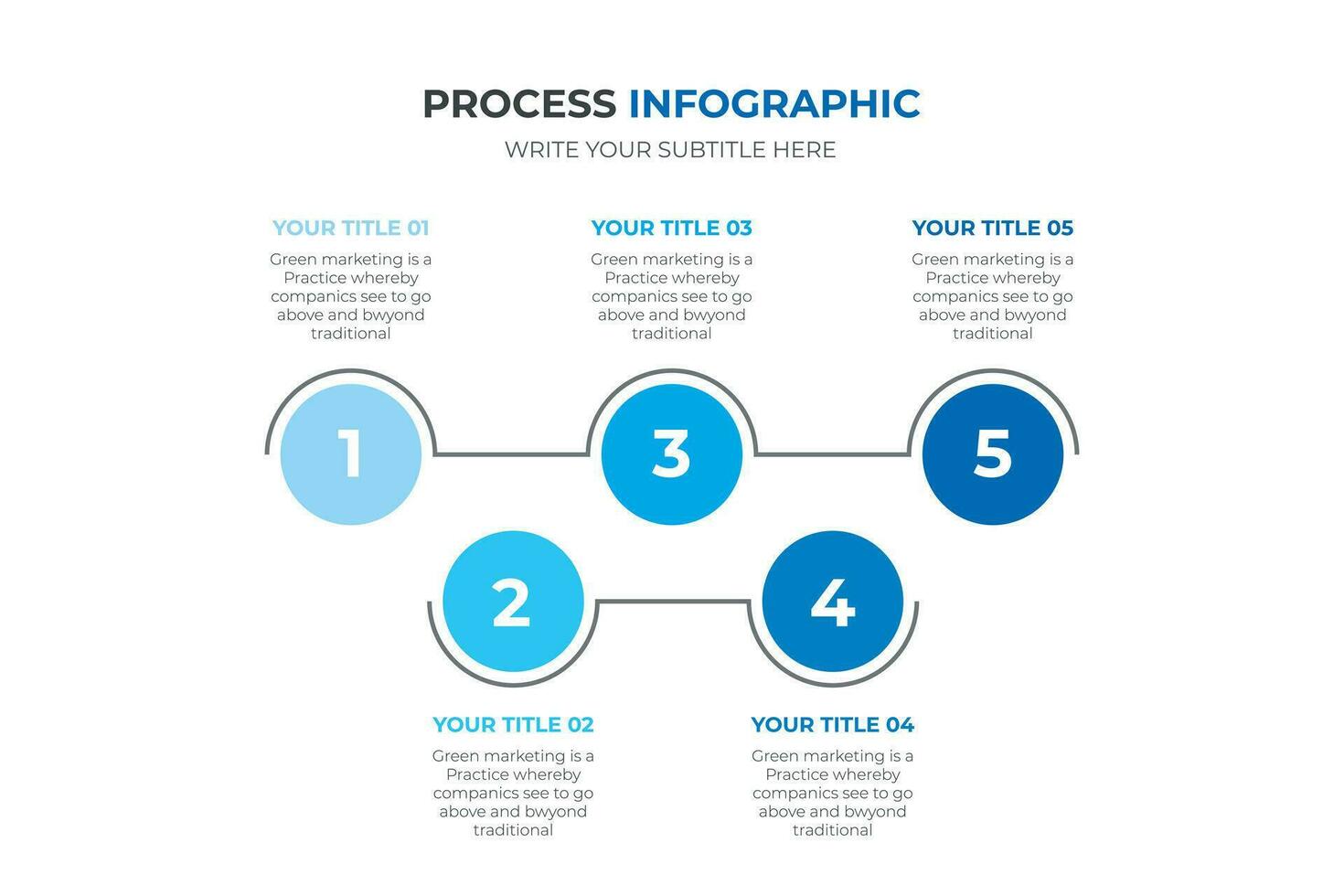 PROCESS INFOGRAPHIC
WRITE YOUR SUBTITLE HERE

YOUR TITLE 01
Green marketing is a Practice whereby companics see to go above and bwyond traditional

YOUR TITLE 03
Green marketing is a Practice whereby companics see to go above and bwyond traditional

YOUR TITLE 05
Green marketing is a Practice whereby companics see to go above and bwyond traditional

1

3

5

2

4

YOUR TITLE 02
Green marketing is a Practice whereby companics see to go above and bwyond traditional

YOUR TITLE 04
Green marketing is a Practice whereby companics see to go above and bwyond traditional