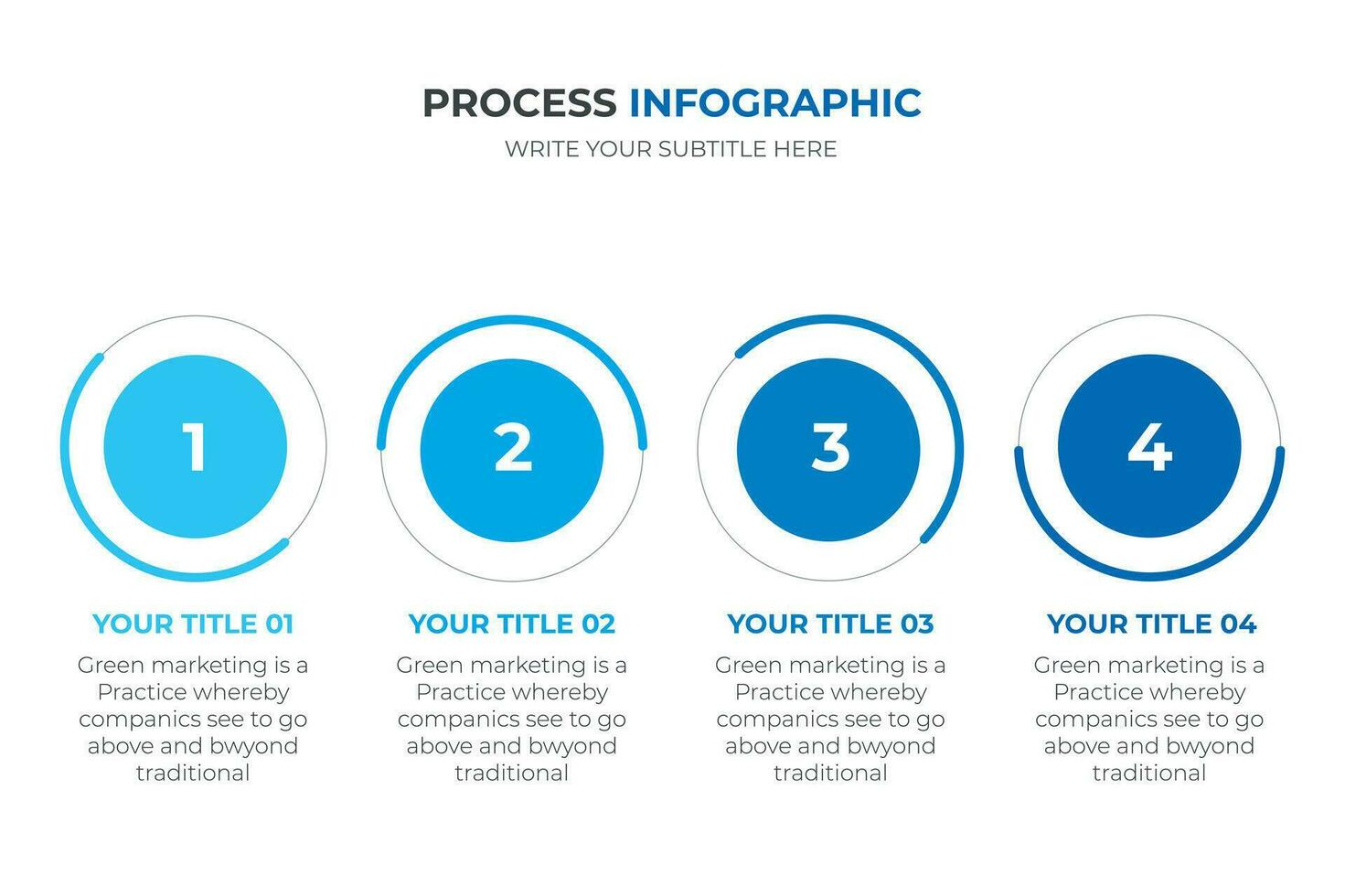 PROCESS INFOGRAPHIC
WRITE YOUR SUBTITLE HERE

1

YOUR TITLE 01
Green marketing is a Practice whereby companics see to go above and bwyond traditional

2

YOUR TITLE 02
Green marketing is a Practice whereby companics see to go above and bwyond traditional

3

YOUR TITLE 03
Green marketing is a Practice whereby companics see to go above and bwyond traditional

4

YOUR TITLE 04
Green marketing is a Practice whereby companics see to go above and bwyond traditional