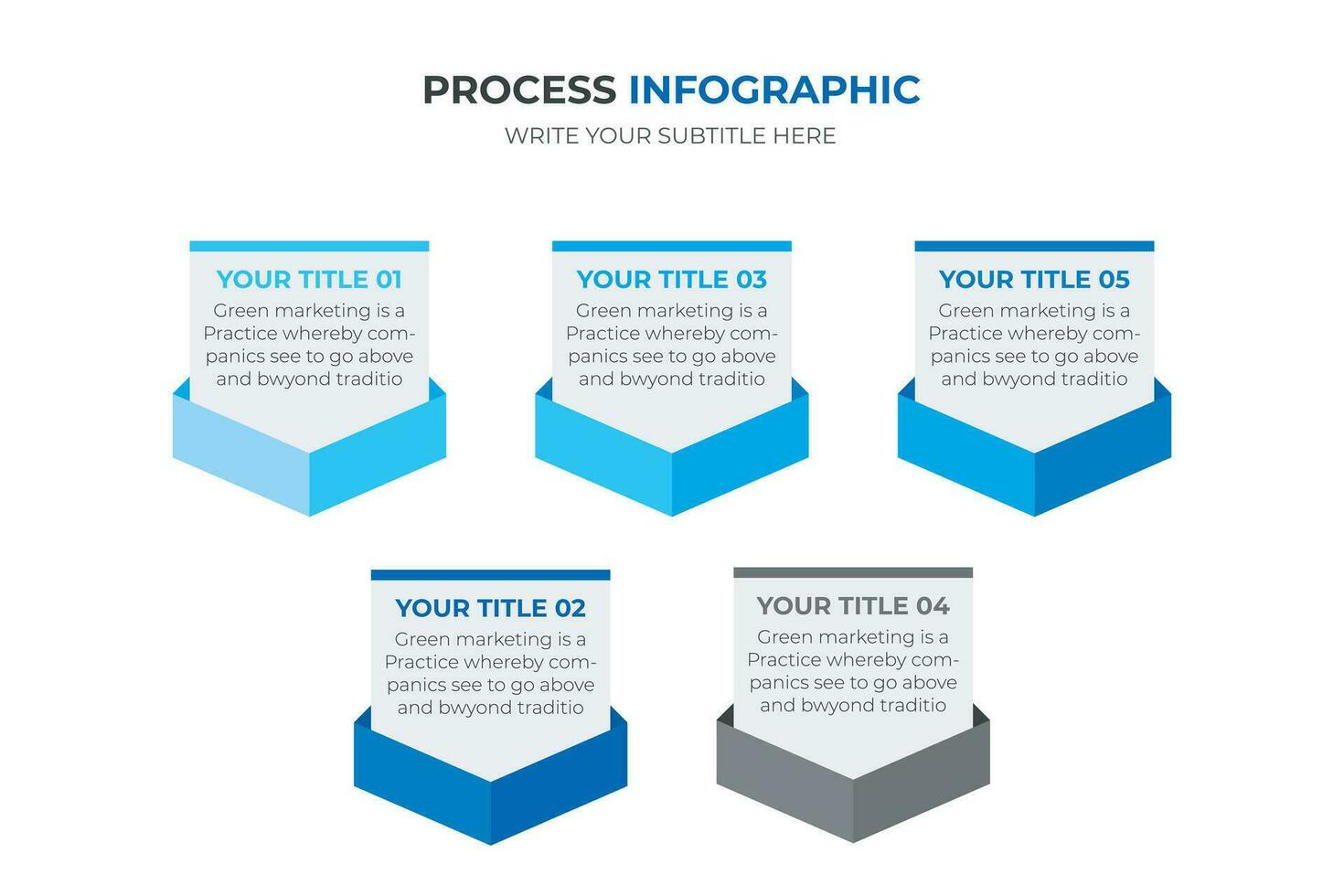 PROCESS INFOGRAPHIC
WRITE YOUR SUBTITLE HERE

YOUR TITLE 01
Green marketing is a Practice whereby companics see to go above and bwyond traditio

YOUR TITLE 03
Green marketing is a Practice whereby companics see to go above and bwyond traditio

YOUR TITLE 05
Green marketing is a Practice whereby companics see to go above and bwyond traditio

YOUR TITLE 02
Green marketing is a Practice whereby companics see to go above and bwyond traditio

YOUR TITLE 04
Green marketing is a Practice whereby companics see to go above and bwyond traditio