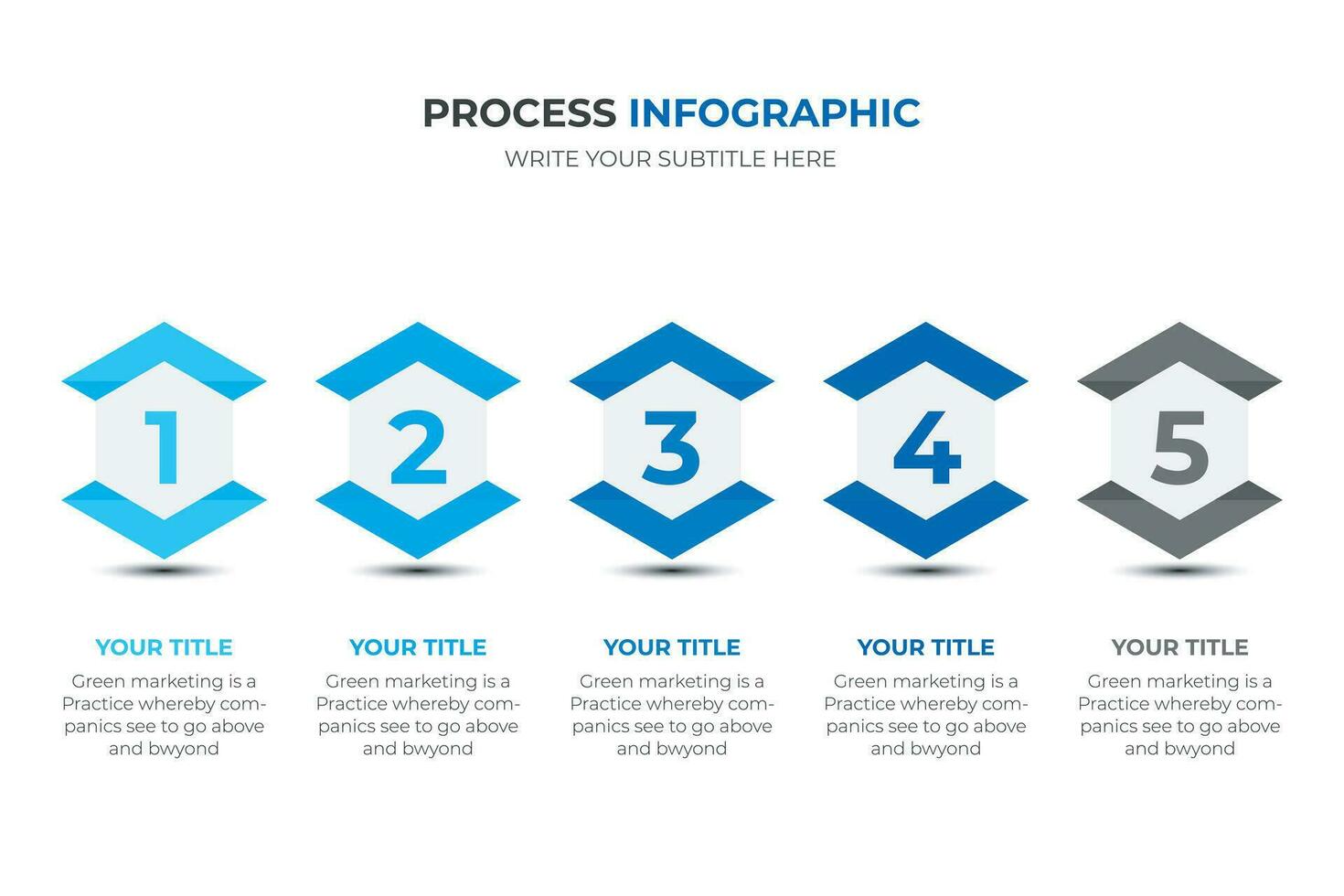 PROCESS INFOGRAPHIC
WRITE YOUR SUBTITLE HERE

1

YOUR TITLE
Green marketing is a Practice whereby companics see to go above and bwyond

2

YOUR TITLE
Green marketing is a Practice whereby companics see to go above and bwyond

3

YOUR TITLE
Green marketing is a Practice whereby companics see to go above and bwyond

4

YOUR TITLE
Green marketing is a Practice whereby companics see to go above and bwyond

5

YOUR TITLE
Green marketing is a Practice whereby companics see to go above and bwyond