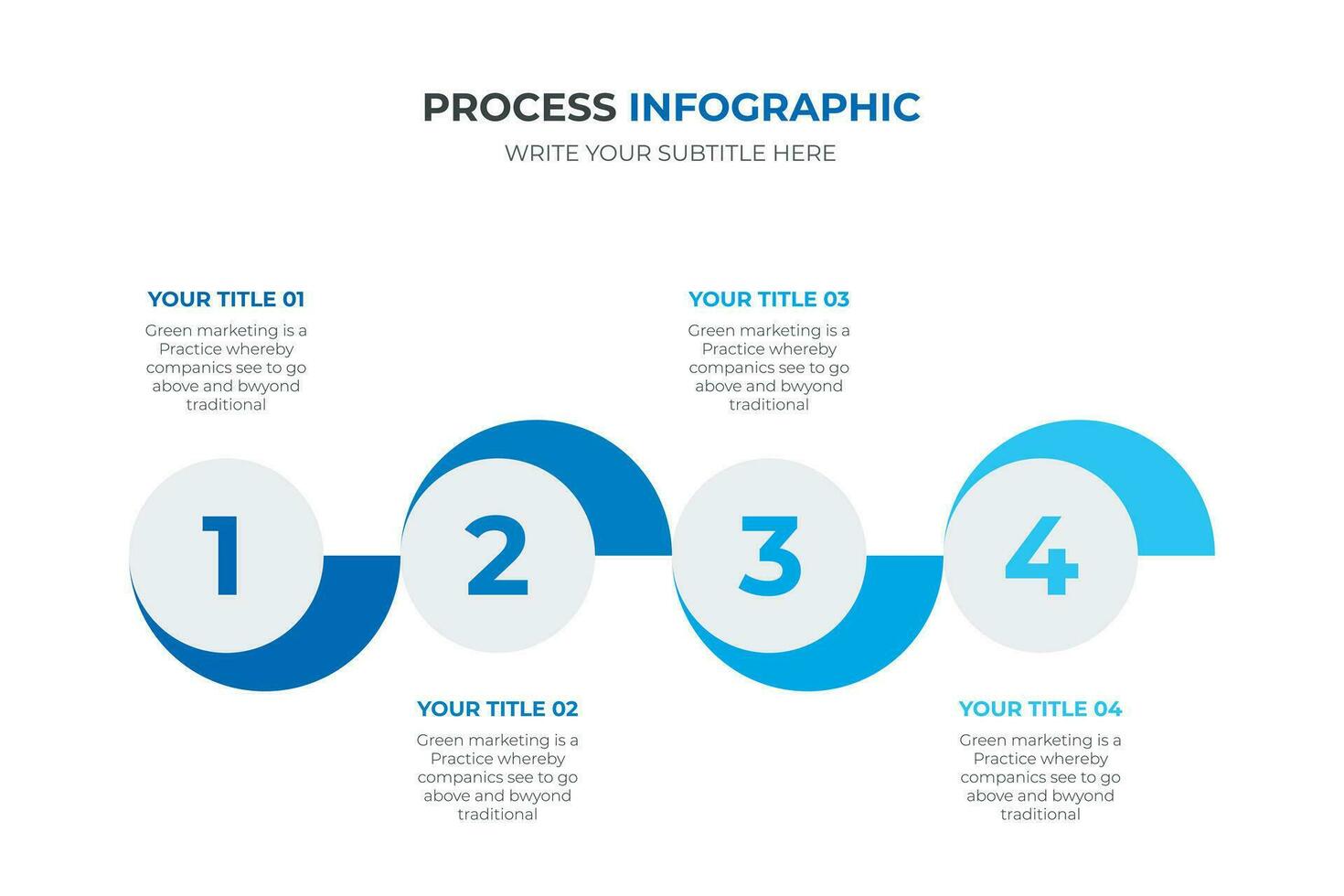 PROCESS INFOGRAPHIC
WRITE YOUR SUBTITLE HERE

YOUR TITLE 01
Green marketing is a Practice whereby companics see to go above and bwyond traditional

YOUR TITLE 03
Green marketing is a Practice whereby companics see to go above and bwyond traditional

1

2

3

4

YOUR TITLE 02
Green marketing is a Practice whereby companics see to go above and bwyond traditional

YOUR TITLE 04
Green marketing is a Practice whereby companics see to go above and bwyond traditional