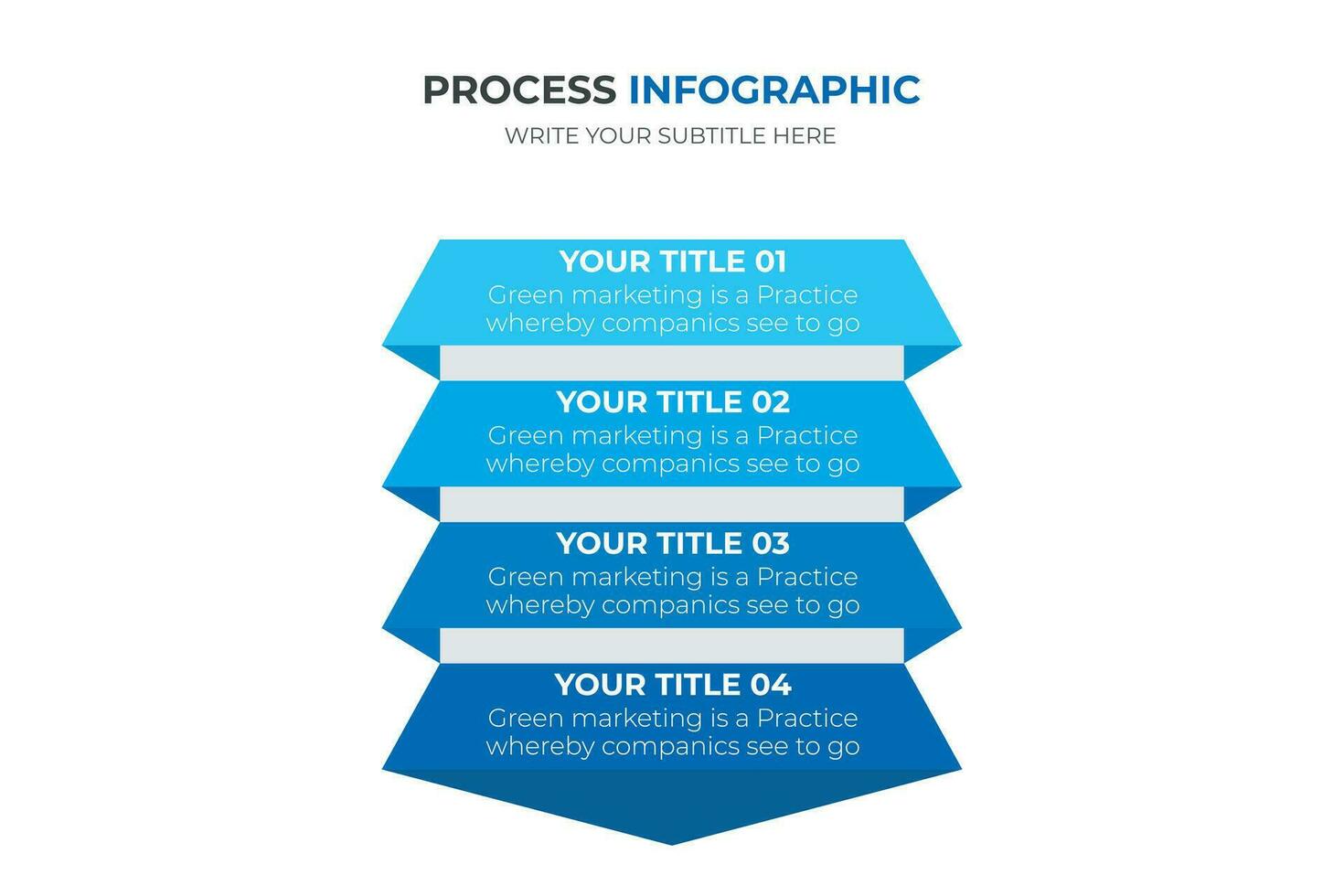 PROCESS INFOGRAPHIC
WRITE YOUR SUBTITLE HERE

YOUR TITLE 01
Green marketing is a Practice whereby companics see to go

YOUR TITLE 02
Green marketing is a Practice whereby companics see to go

YOUR TITLE 03
Green marketing is a Practice whereby companics see to go

YOUR TITLE 04
Green marketing is a Practice whereby companics see to go