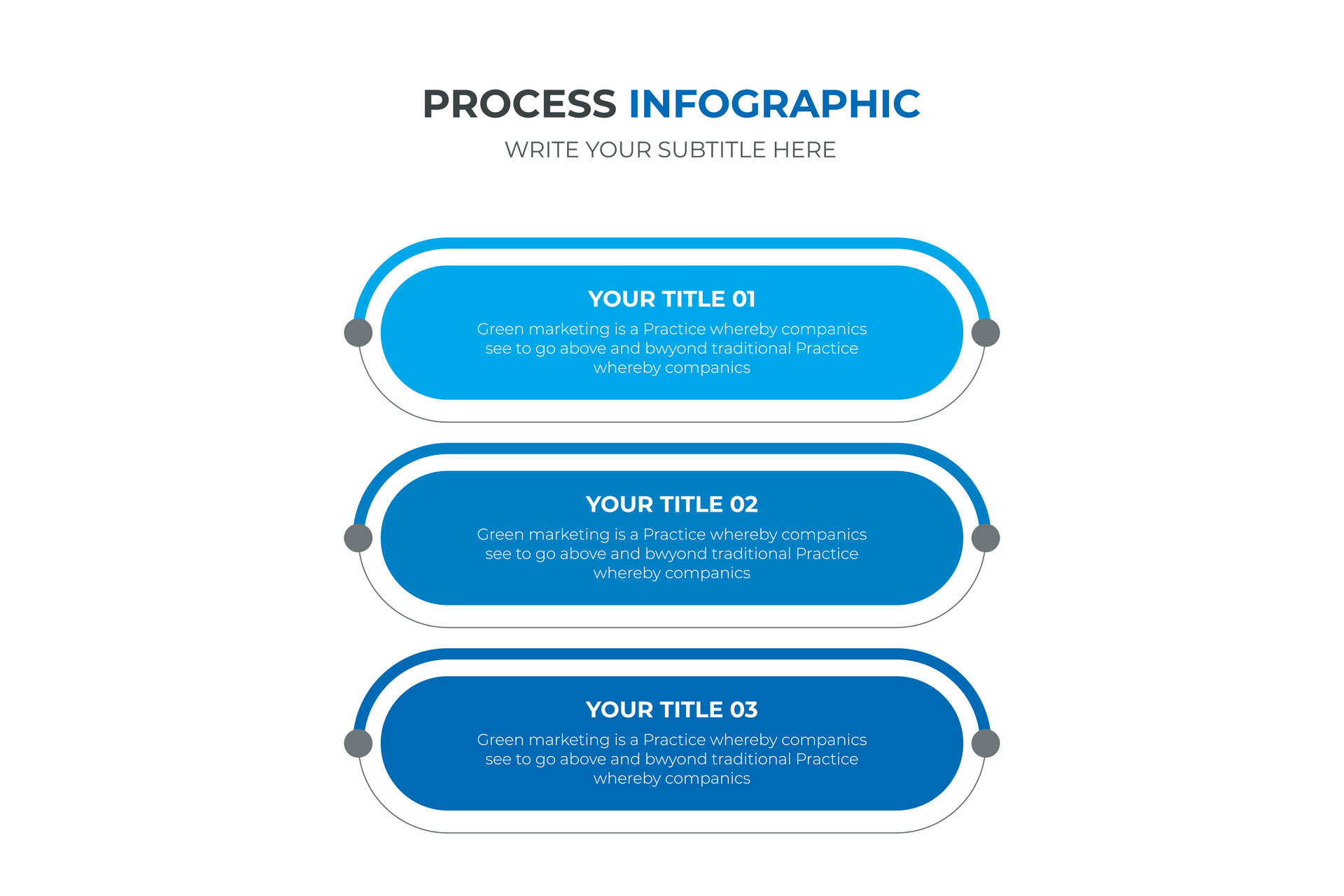 PROCESS INFOGRAPHIC
WRITE YOUR SUBTITLE HERE

YOUR TITLE 01
Green marketing is a Practice whereby companics see to go above and bwyond traditional Practice whereby companics

YOUR TITLE 02
Green marketing is a Practice whereby companics see to go above and bwyond traditional Practice whereby companics

YOUR TITLE 03
Green marketing is a Practice whereby companics see to go above and bwyond traditional Practice whereby companics