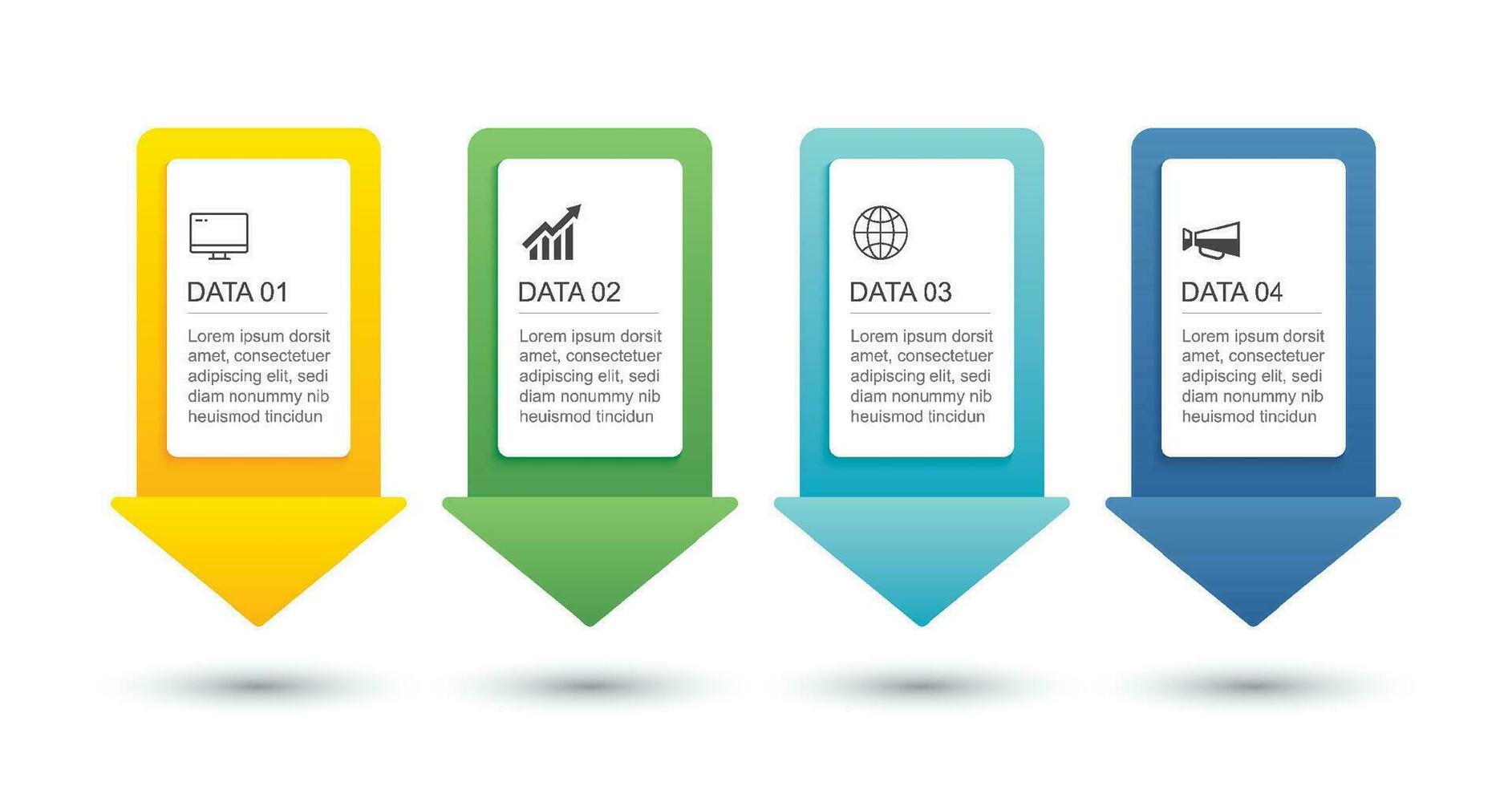 DATA 01

Lorem ipsum dorsit amet, consectetuer adipiscing elit, sedi diam nonummy nib heuismod tincidun

DATA 02

Lorem ipsum dorsit amet, consectetuer adipiscing elit, sedi diam nonummy nib heuismod tincidun

DATA 03

Lorem ipsum dorsit amet, consectetuer adipiscing elit, sedi diam nonummy nib heuismod tincidun

DATA 04

Lorem ipsum dorsit amet, consectetuer adipiscing elit, sedi diam nonummy nib heuismod tincidun