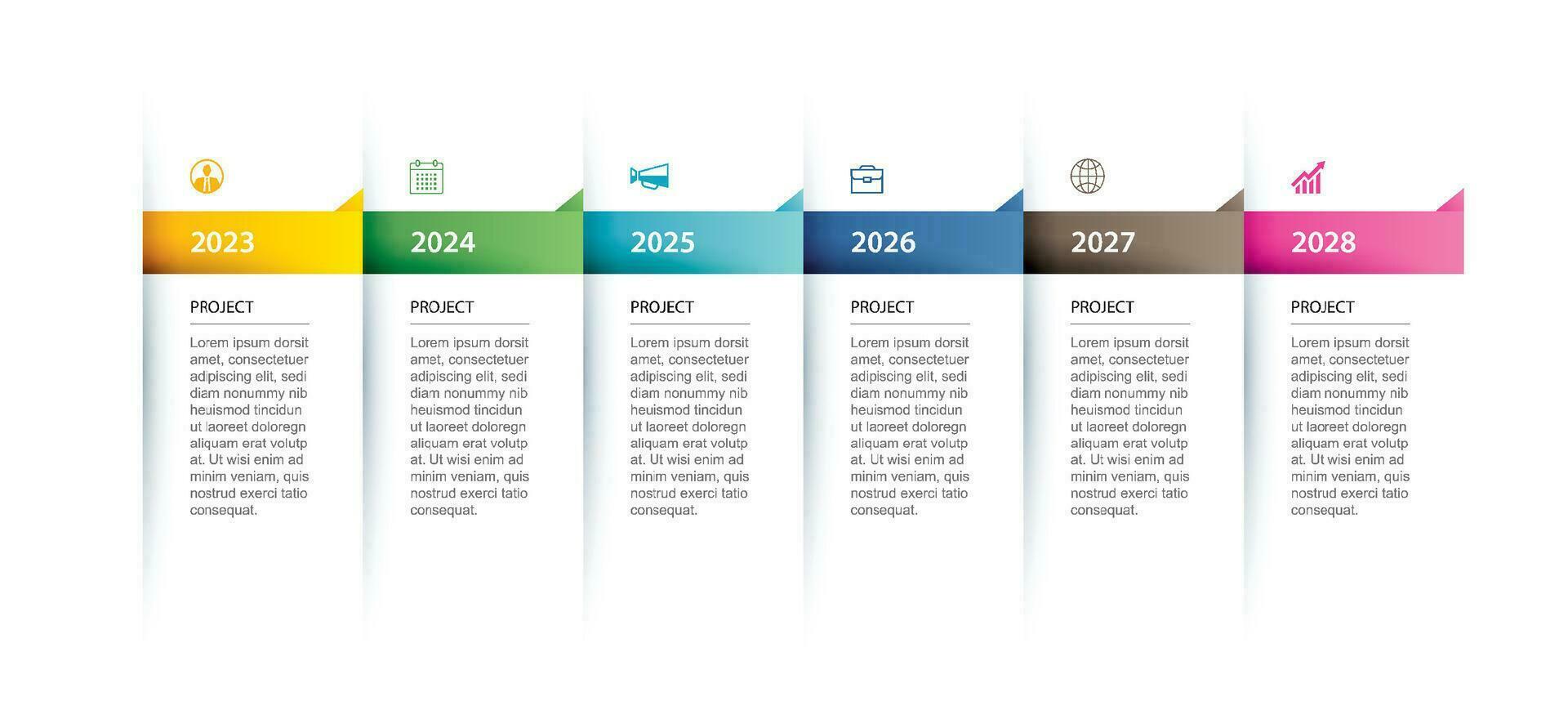 2023

PROJECT

Lorem ipsum dorsit amet, consectetuer adipiscing elit, sedi diam nonummy nib heuismod tincidun ut laoreet doloregn aliquam erat volutp at. Ut wisi enim ad minim veniam, quis nostrud exerci tatio consequat.

2024

PROJECT

Lorem ipsum dorsit amet, consectetuer adipiscing elit, sedi diam nonummy nib heuismod tincidun ut laoreet doloregn aliquam erat volutp at. Ut wisi enim ad minim veniam, quis nostrud exerci tatio consequat.

2025

PROJECT

Lorem ipsum dorsit amet, consectetuer adipiscing elit, sedi diam nonummy nib heuismod tincidun ut laoreet doloregn aliquam erat volutp at. Ut wisi enim ad minim veniam, quis nostrud exerci tatio consequat.

2026

PROJECT

Lorem ipsum dorsit amet, consectetuer adipiscing elit, sedi diam nonummy nib heuismod tincidun ut laoreet doloregn aliquam erat volutp at. Ut wisi enim ad minim veniam, quis nostrud exerci tatio consequat.

2027

PROJECT

Lorem ipsum dorsit amet, consectetuer adipiscing elit, sedi diam nonummy nib heuismod tincidun ut laoreet doloregn aliquam erat volutp at. Ut wisi enim ad minim veniam, quis nostrud exerci tatio consequat.

2028

PROJECT

Lorem ipsum dorsit amet, consectetuer adipiscing elit, sedi diam nonummy nib heuismod tincidun ut laoreet doloregn aliquam erat volutp at. Ut wisi enim ad minim veniam, quis nostrud exerci tatio consequat.