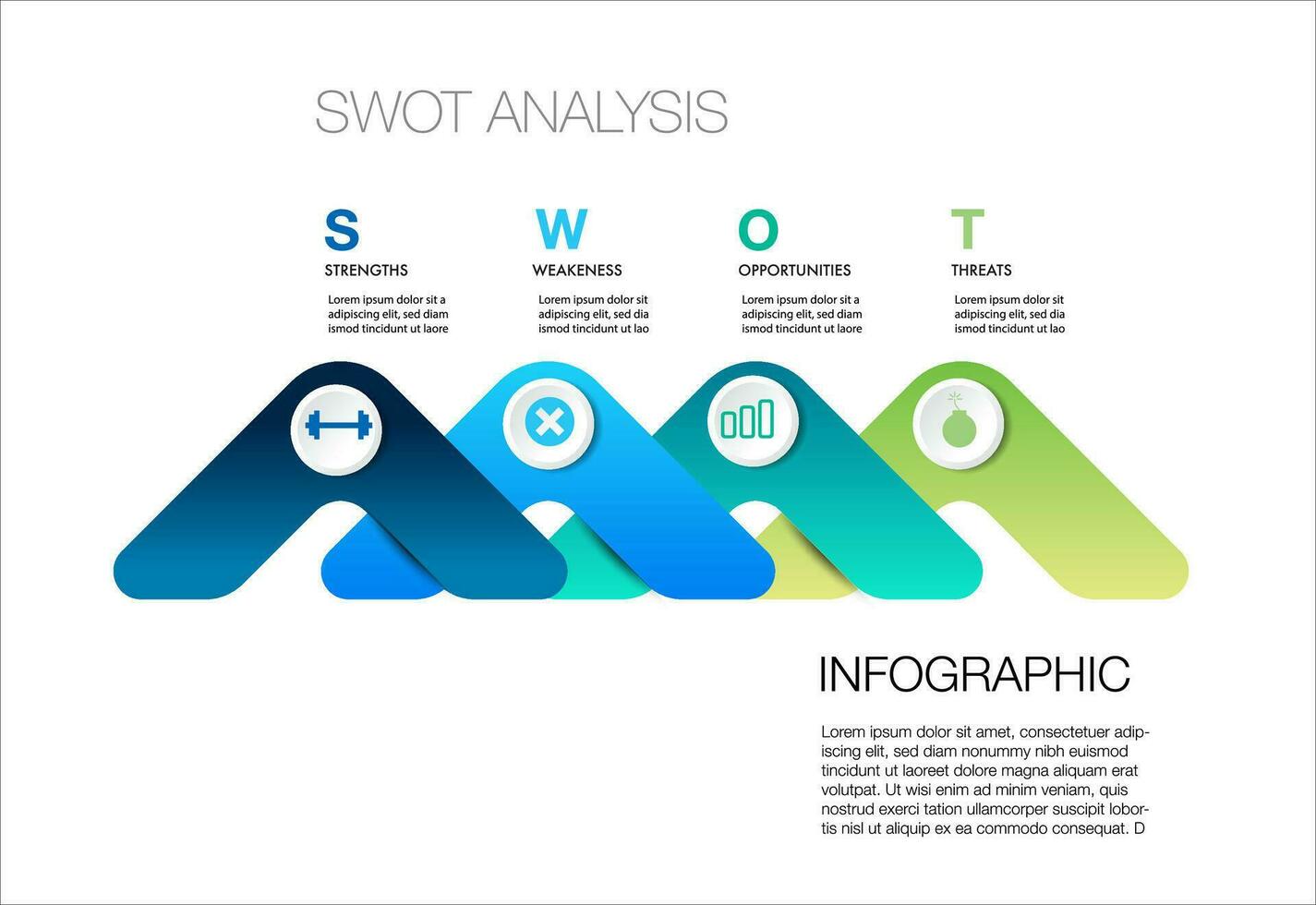 SWOT ANALYSIS

S
STRENGTHS
Lorem ipsum dolor sit a adipiscing elit, sed diam ismod tincidunt ut laore

W
WEAKENESS
Lorem ipsum dolor sit adipiscing elit, sed dia ismod tincidunt ut lao

O
OPPORTUNITIES
Lorem ipsum dolor sit a adipiscing elit, sed diam ismod tincidunt ut laore

T
THREATS
Lorem ipsum dolor sit adipiscing elit, sed dia ismod tincidunt ut lao

INFOGRAPHIC

Lorem ipsum dolor sit amet, consectetuer adipiscing elit, sed diam nonummy nibh euismod tincidunt ut laoreet dolore magna aliquam erat volutpat. Ut wisi enim ad minim veniam, quis nostrud exerci tation ullamcorper suscipit lobortis nisl ut aliquip ex ea commodo consequat. D