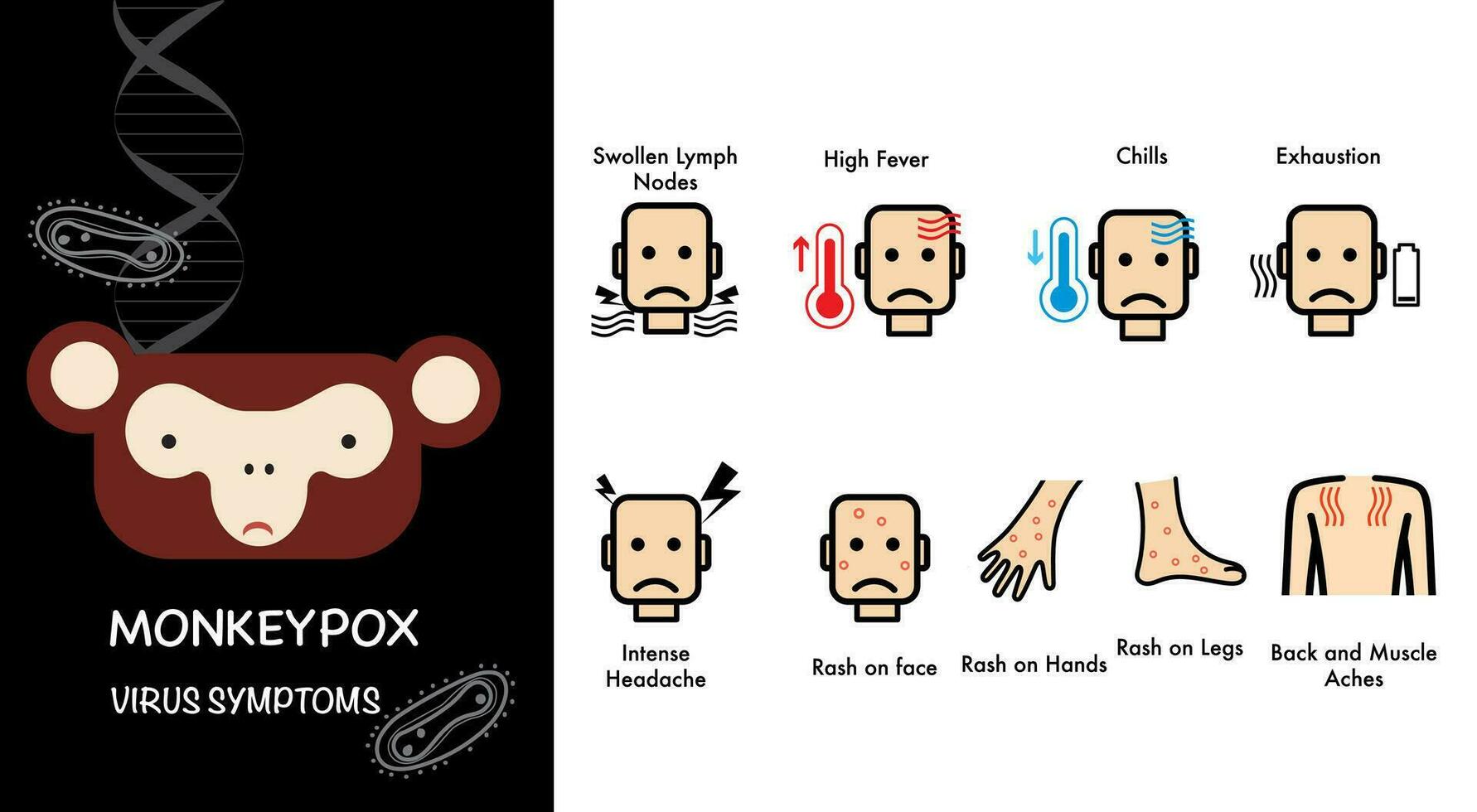 MONKEYPOX

VIRUS SYMPTOMS

Swollen Lymph Nodes

High Fever

Chills

Exhaustion

Intense Headache

Rash on face

Rash on Hands

Rash on Legs

Back and Muscle Aches