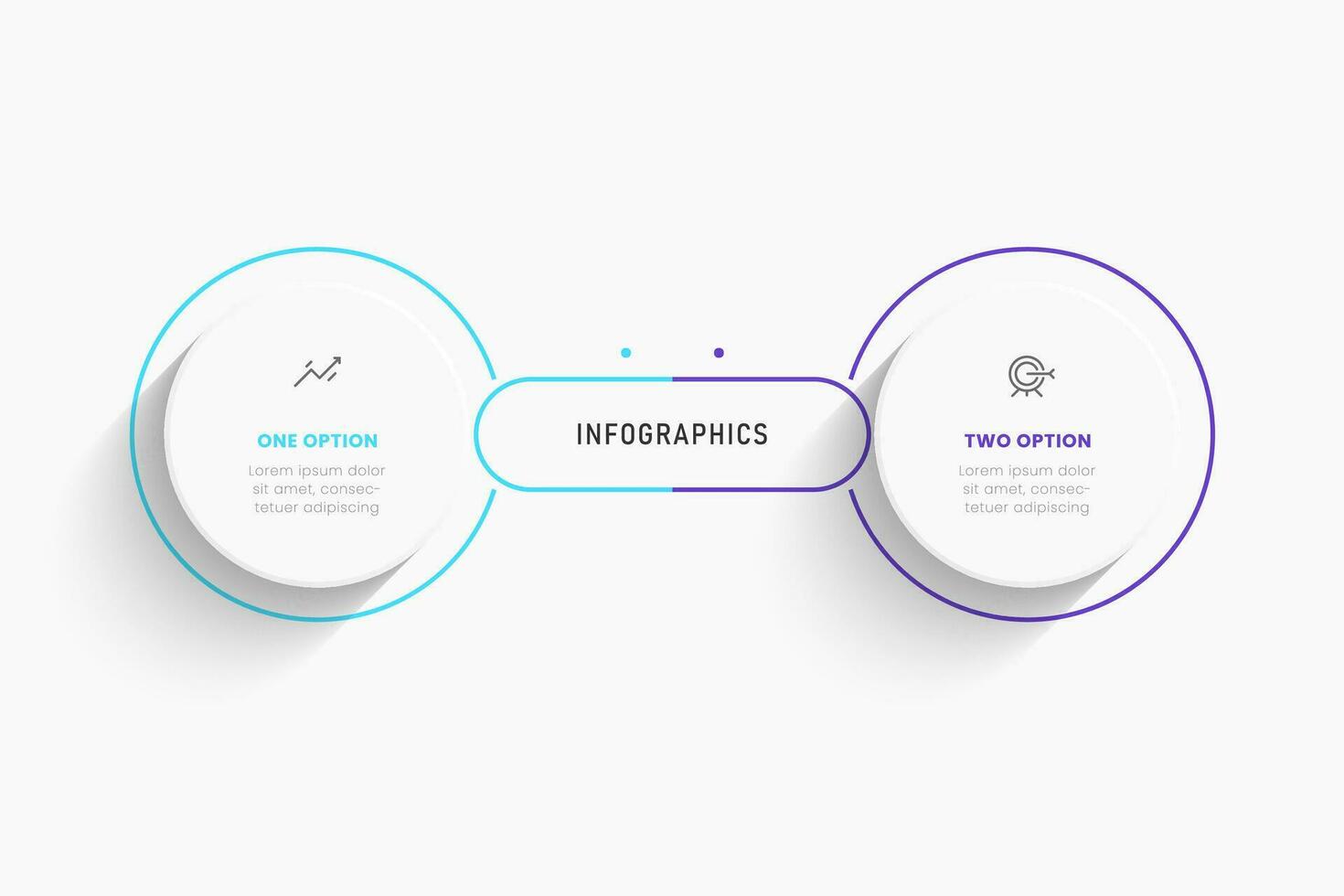 ONE OPTION

Lorem ipsum dolor sit amet, consectetuer adipiscing

INFOGRAPHICS

TWO OPTION

Lorem ipsum dolor sit amet, consectetuer adipiscing