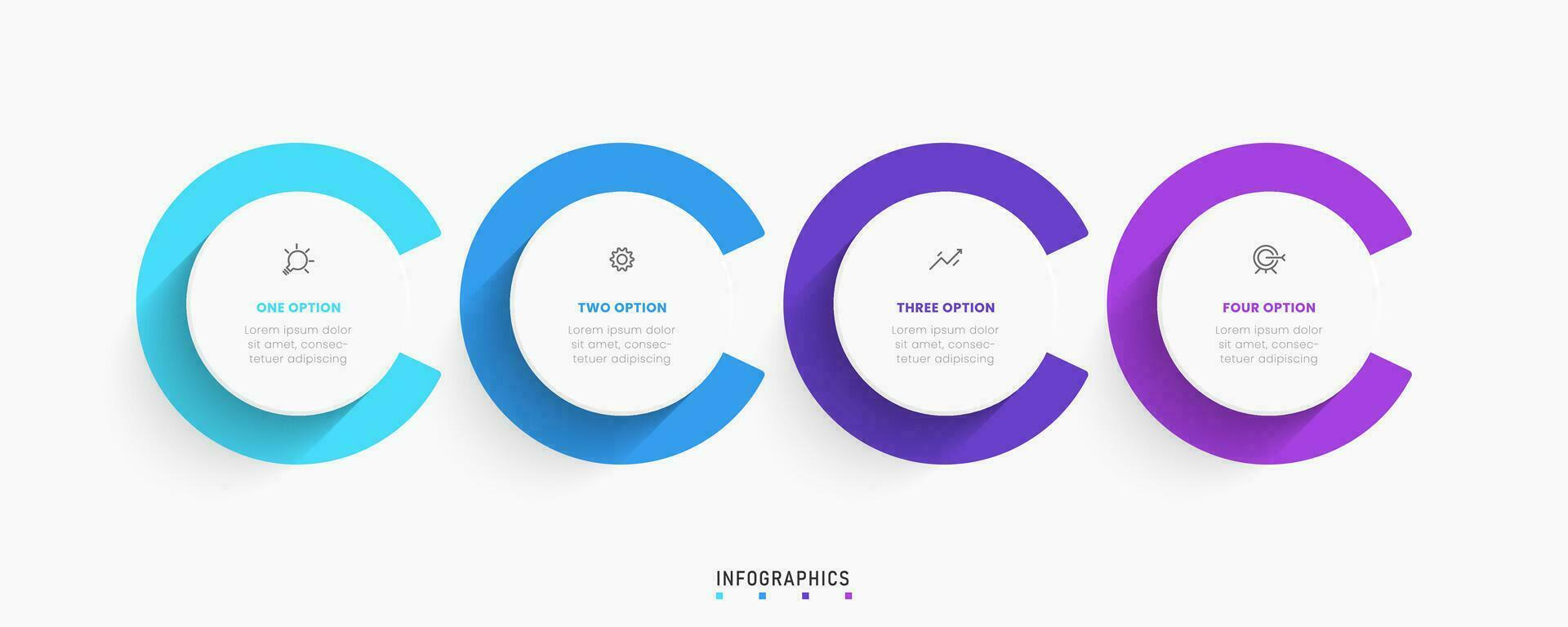 ONE OPTION

Lorem ipsum dolor sit amet, consectetuer adipiscing

TWO OPTION

Lorem ipsum dolor sit amet, consectetuer adipiscing

THREE OPTION

Lorem ipsum dolor sit amet, consectetuer adipiscing

FOUR OPTION

Lorem ipsum dolor sit amet, consectetuer adipiscing

INFOGRAPHICS