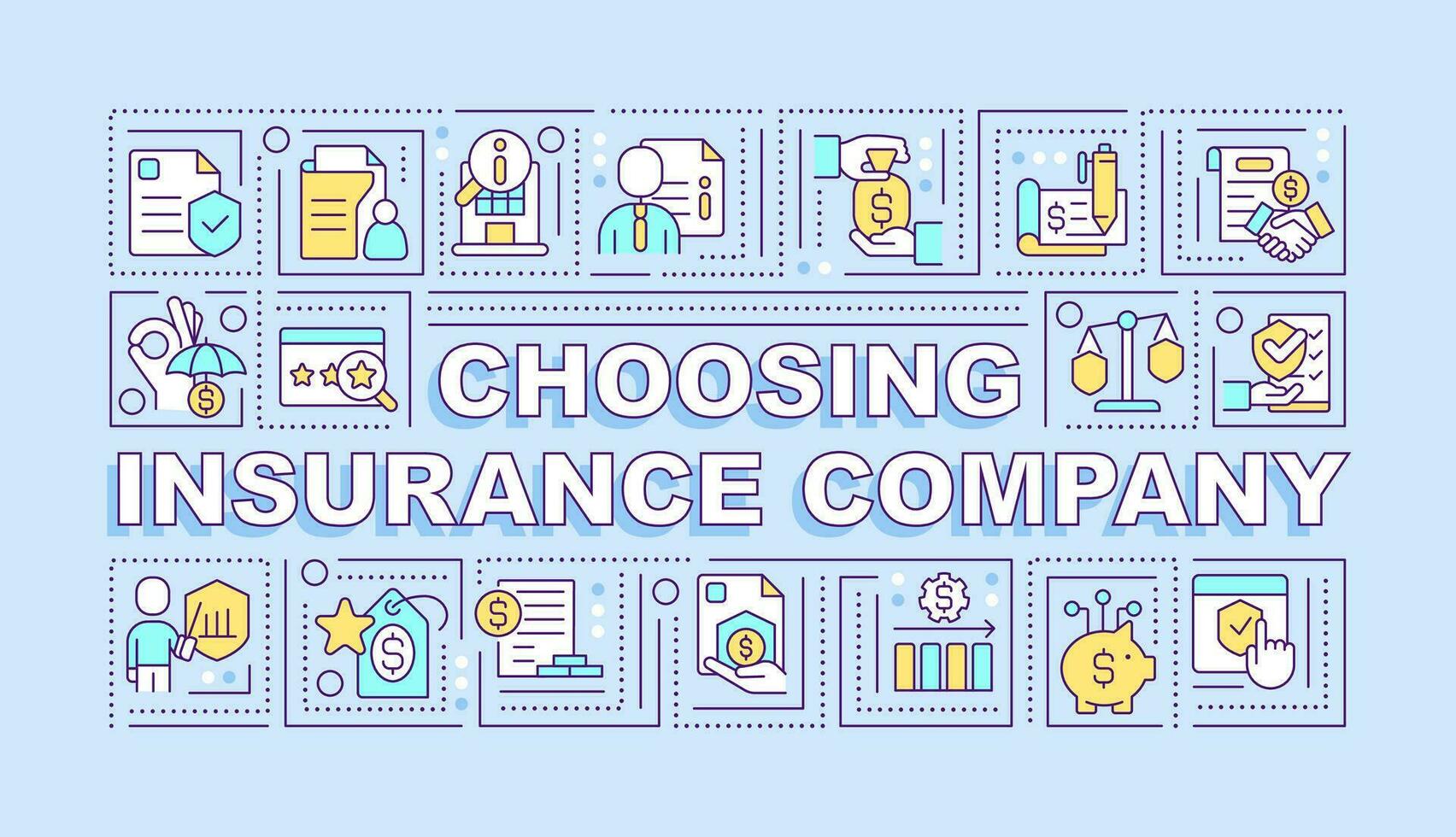 CHOOSING
INSURANCE COMPANY