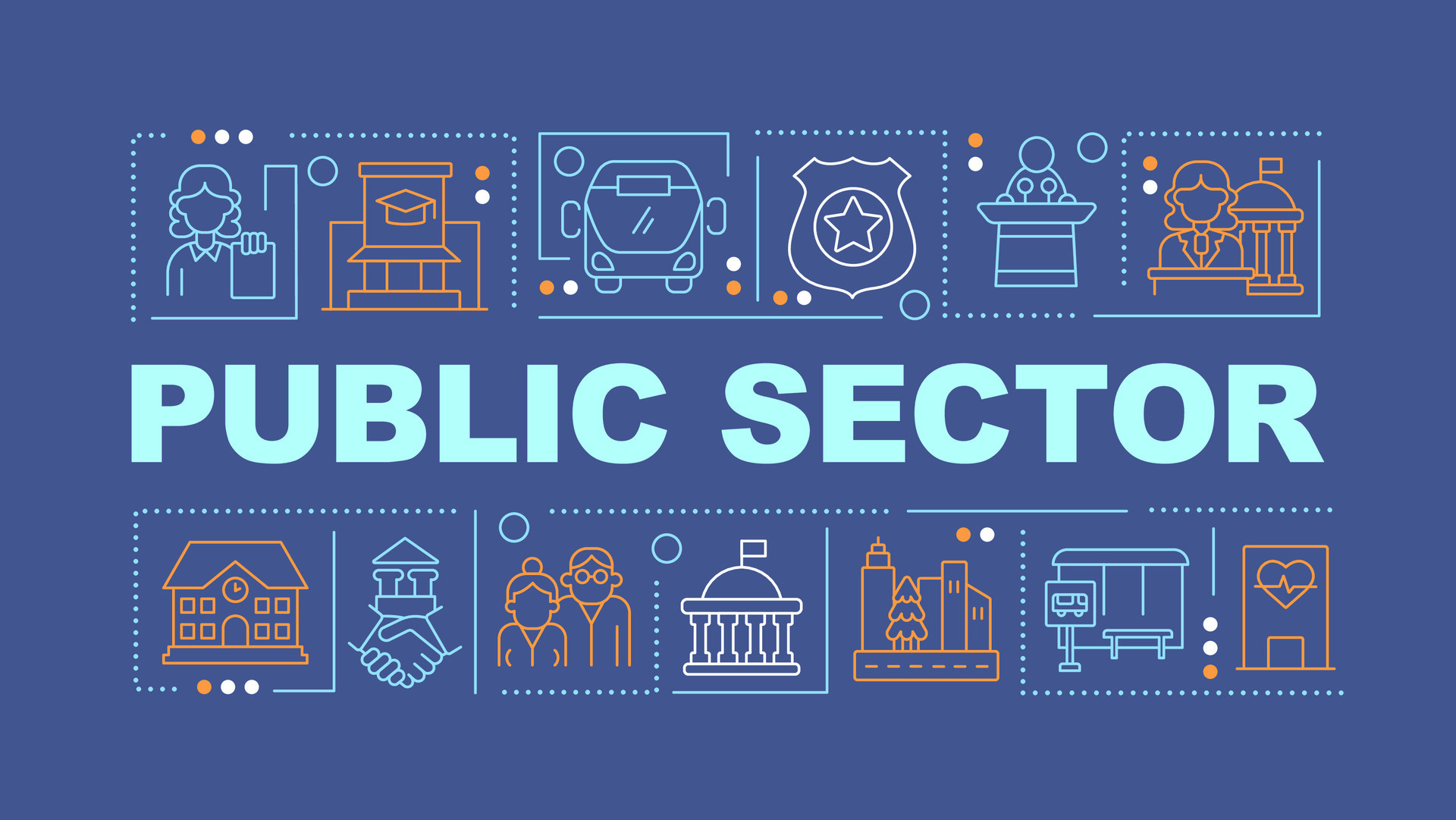 PUBLIC SECTOR