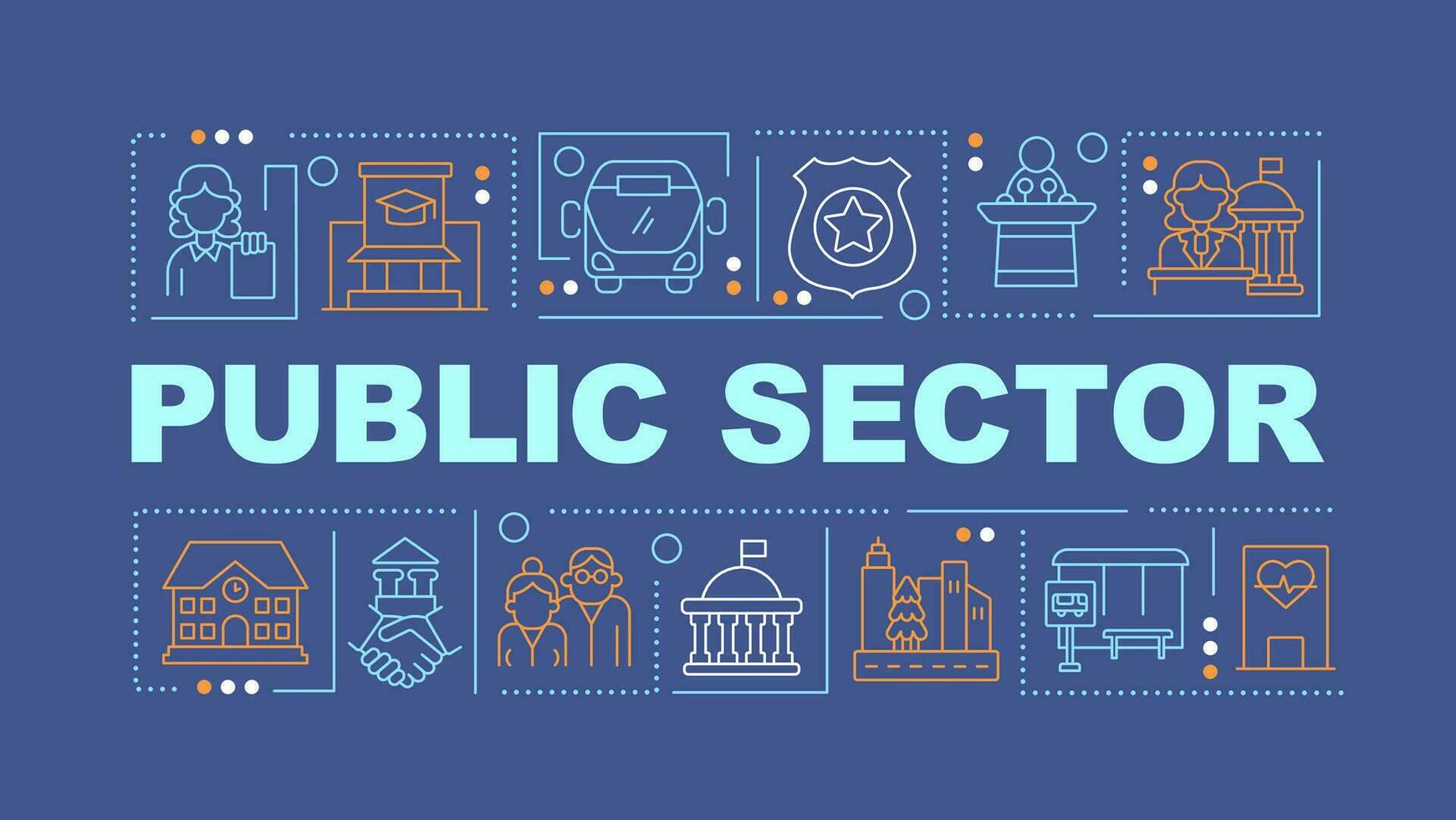 PUBLIC SECTOR