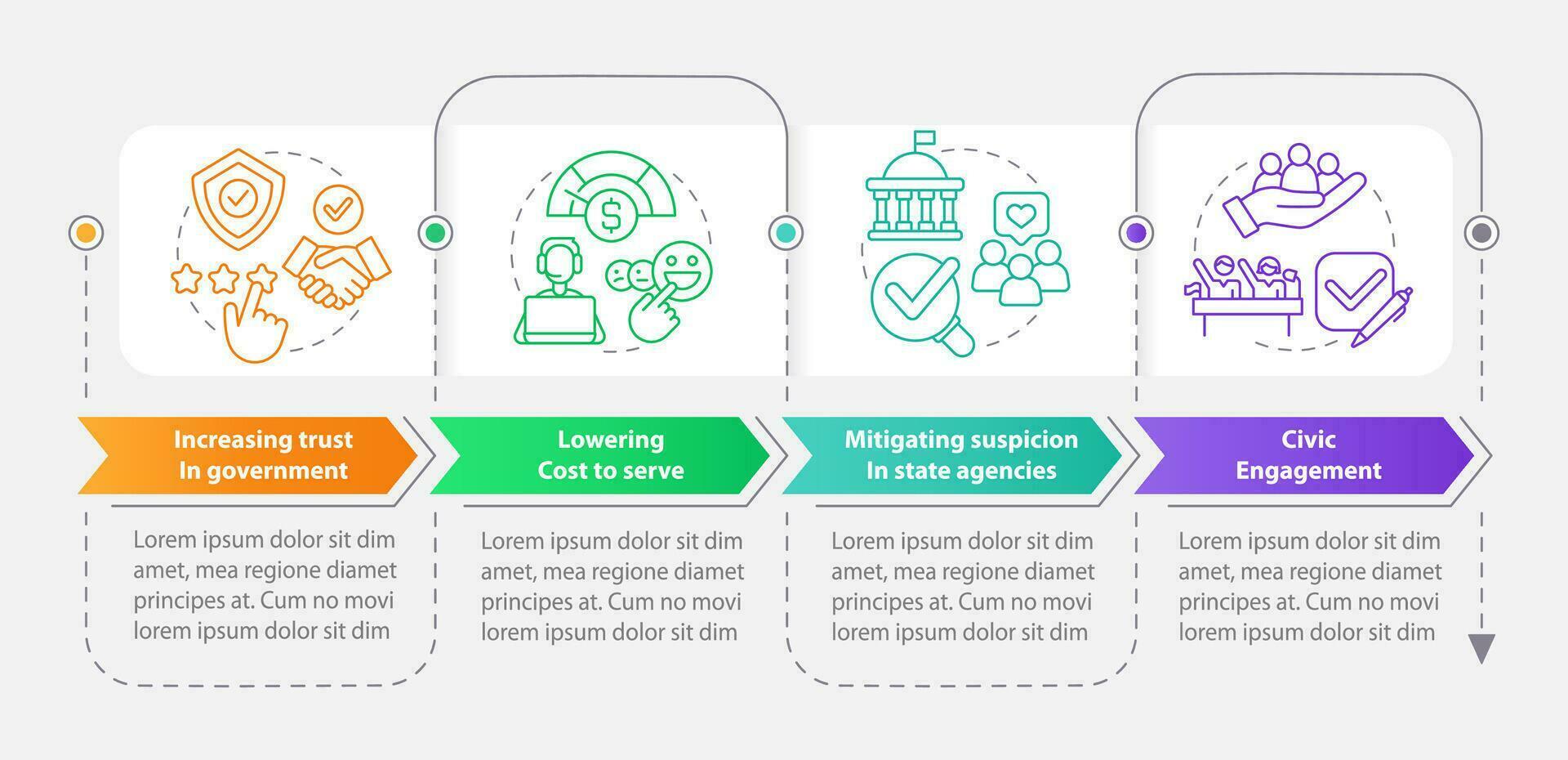 Increasing trust In government

Lorem ipsum dolor sit dim amet, mea regione diamet principes at. Cum no movi lorem ipsum dolor sit dim

Lowering Cost to serve

Lorem ipsum dolor sit dim amet, mea regione diamet principes at. Cum no movi lorem ipsum dolor sit dim

Mitigating suspicion In state agencies

Lorem ipsum dolor sit dim amet, mea regione diamet principes at. Cum no movi lorem ipsum dolor sit dim

Civic Engagement

Lorem ipsum dolor sit dim amet, mea regione diamet principes at. Cum no movi lorem ipsum dolor sit dim