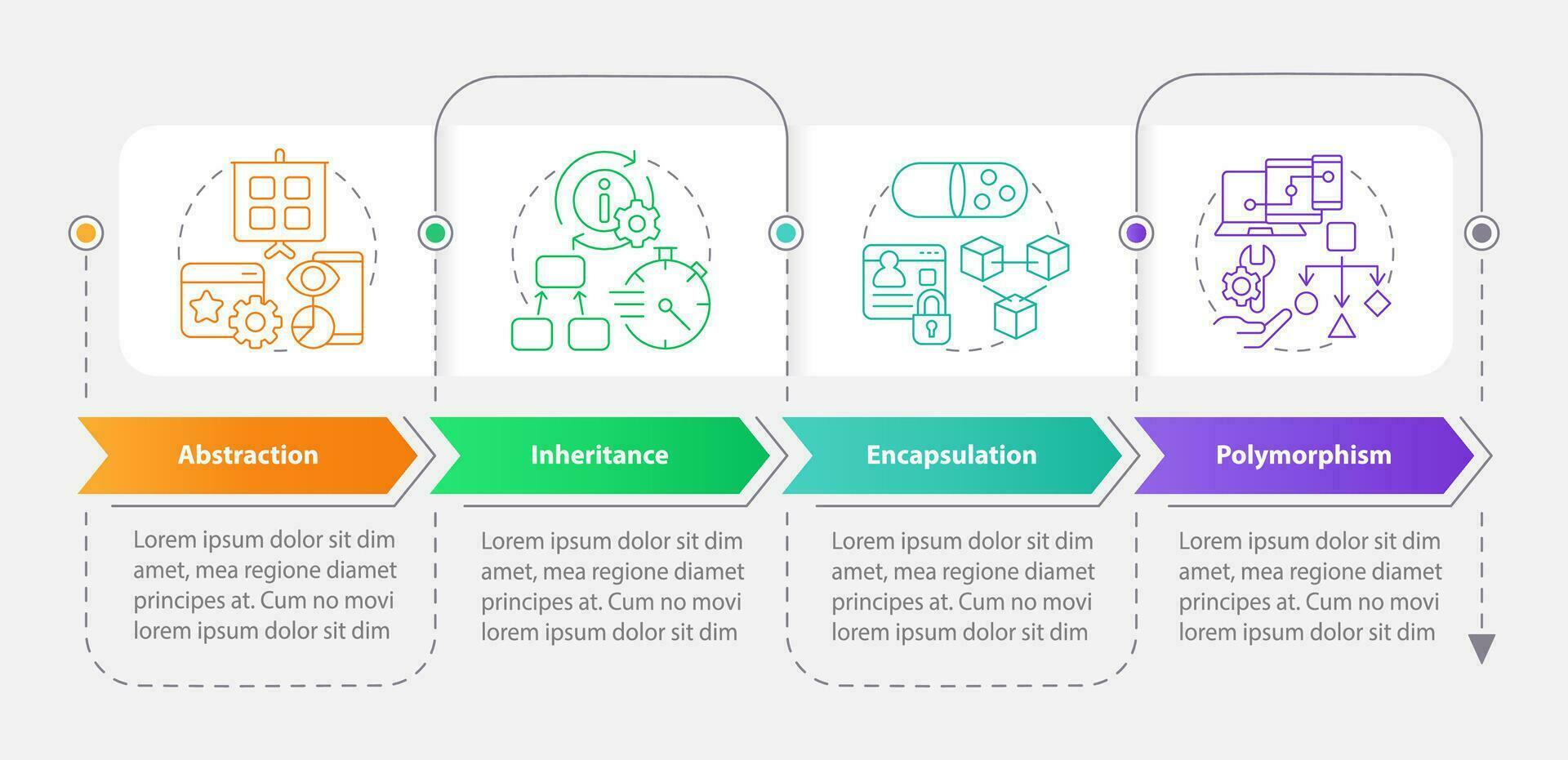 Abstraction

Lorem ipsum dolor sit dim amet, mea regione diamet principes at. Cum no movi lorem ipsum dolor sit dim

Inheritance

Lorem ipsum dolor sit dim amet, mea regione diamet principes at. Cum no movi lorem ipsum dolor sit dim

Encapsulation

Lorem ipsum dolor sit dim amet, mea regione diamet principes at. Cum no movi lorem ipsum dolor sit dim

Polymorphism

Lorem ipsum dolor sit dim amet, mea regione diamet principes at. Cum no movi lorem ipsum dolor sit dim